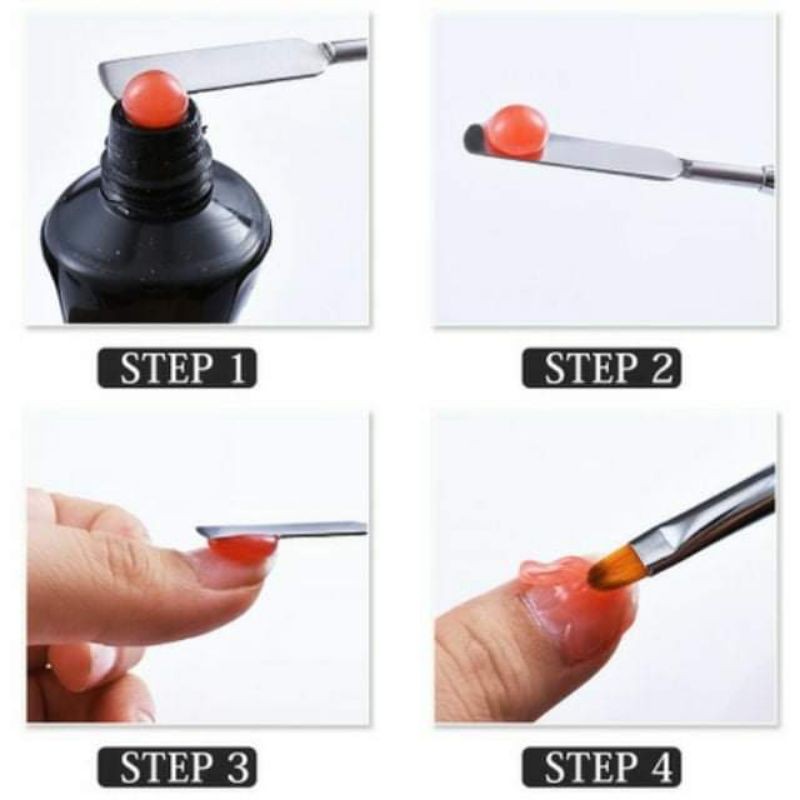 STEP 1

STEP 2

STEP 3

STEP 4