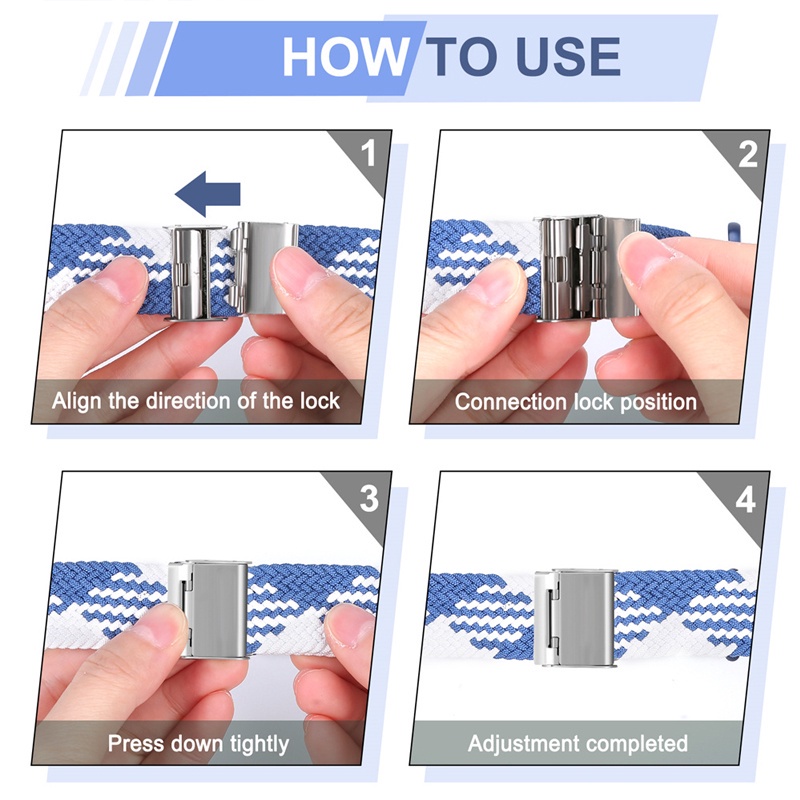 HOW TO USE

1
Align the direction of the lock

2
Connection lock position

3
Press down tightly

4
Adjustment completed