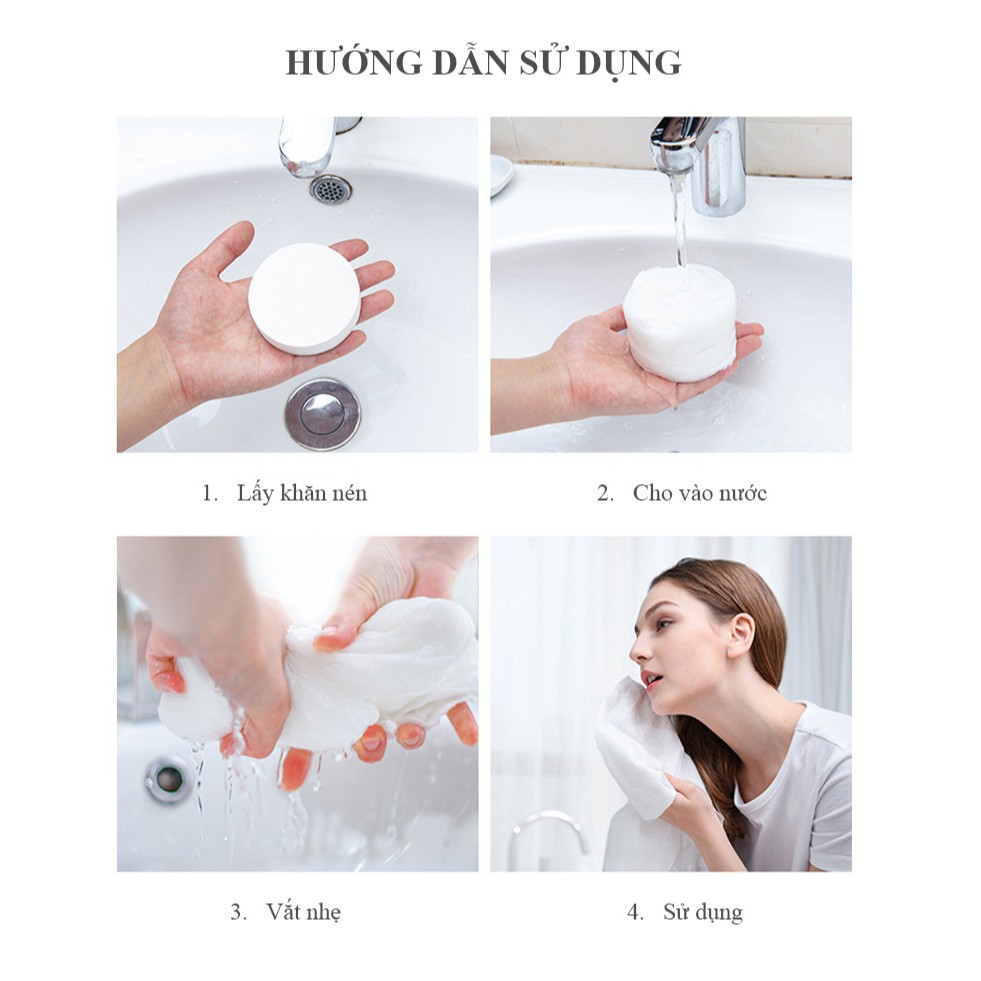 HƯỚNG DẪN SỬ DỤNG

1. Lấy khăn nén

2. Cho vào nước

3. Vắt nhẹ

4. Sử dụng