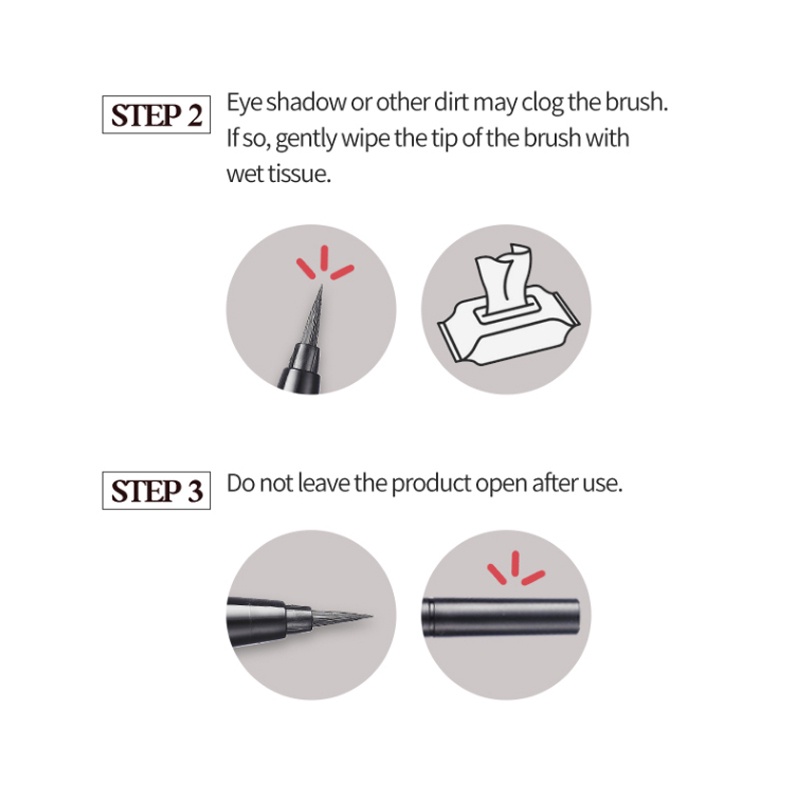 STEP 2

Eye shadow or other dirt may clog the brush. If so, gently wipe the tip of the brush with wet tissue.

STEP 3

Do not leave the product open after use.