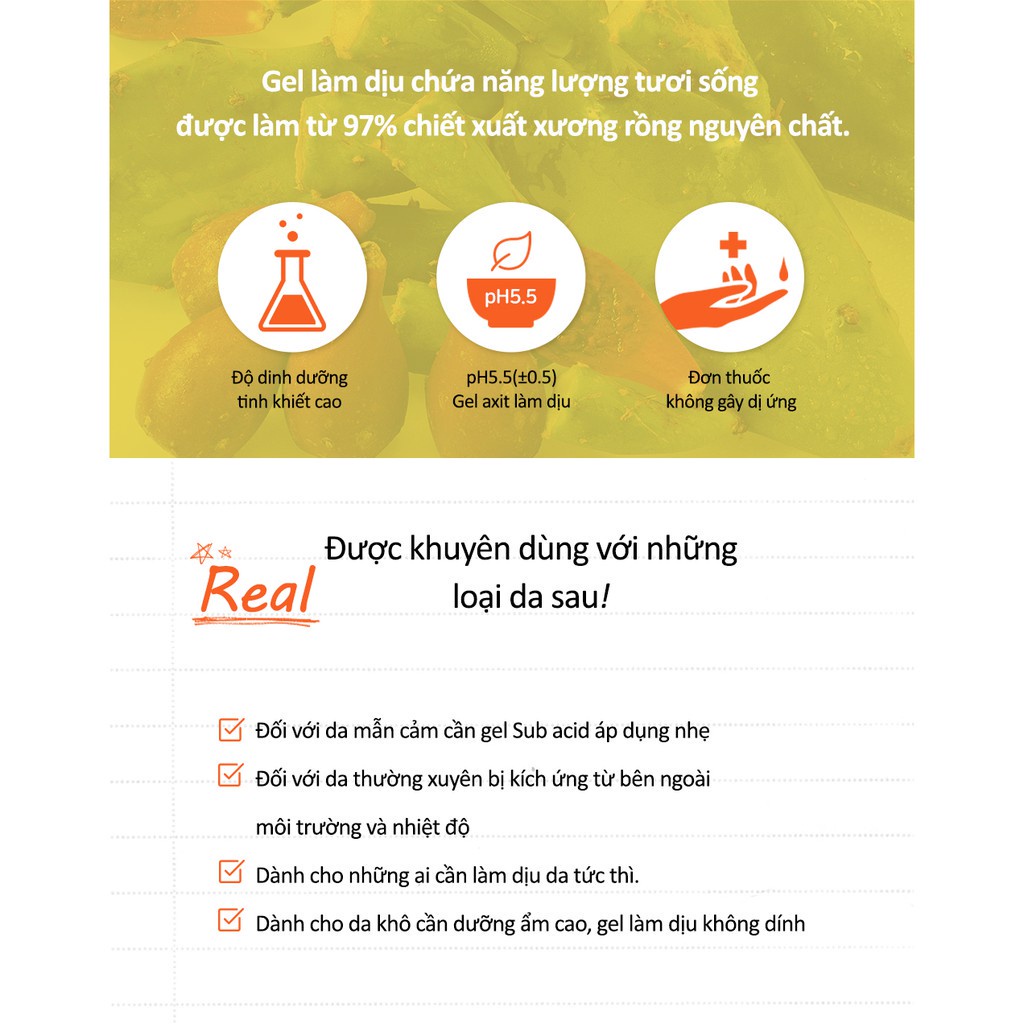 Gel làm dịu chứa năng lượng tươi sống được làm từ 97% chiết xuất xương rồng nguyên chất.

pH5.5

Độ dinh dưỡng tinh khiết cao

pH5.5(±0.5) Gel axit làm dịu

Đơn thuốc không gây dị ứng

Real

Được khuyên dùng với những loại da sau!

Đối với da mẫn cảm cần gel Sub acid áp dụng nhẹ

Đối với da thường xuyên bị kích ứng từ bên ngoài môi trường và nhiệt độ

Dành cho những ai cần làm dịu da tức thì.

Dành cho da khô cần dưỡng ẩm cao, gel làm dịu không dính