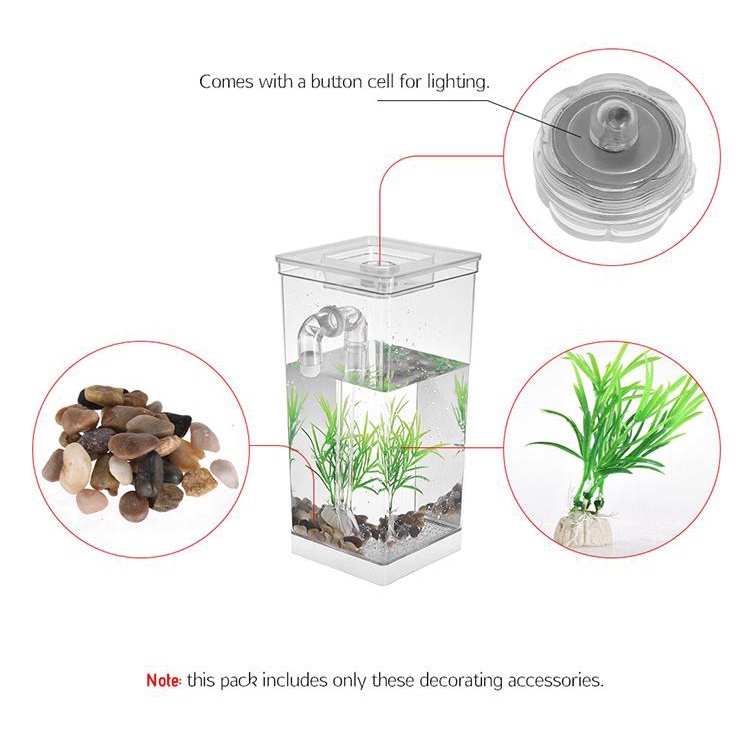 Comes with a button cell for lighting.

Note: this pack includes only these decorating accessories.