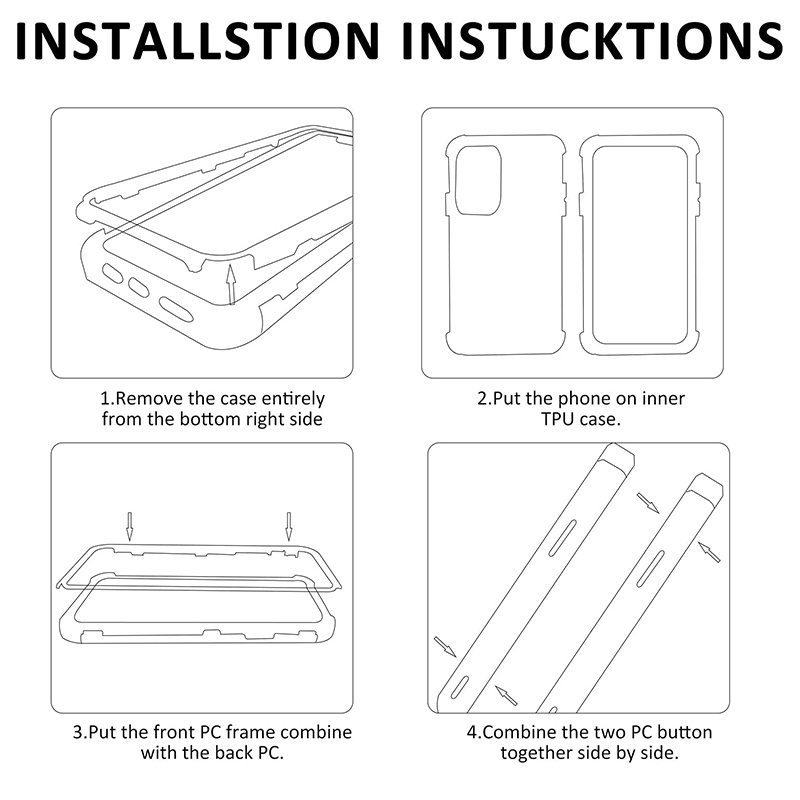 INSTALLSTION INSTUCKTIONS

1.Remove the case entirely from the bottom right side

2.Put the phone on inner TPU case.

3.Put the front PC frame combine with the back PC.

4.Combine the two PC button together side by side.