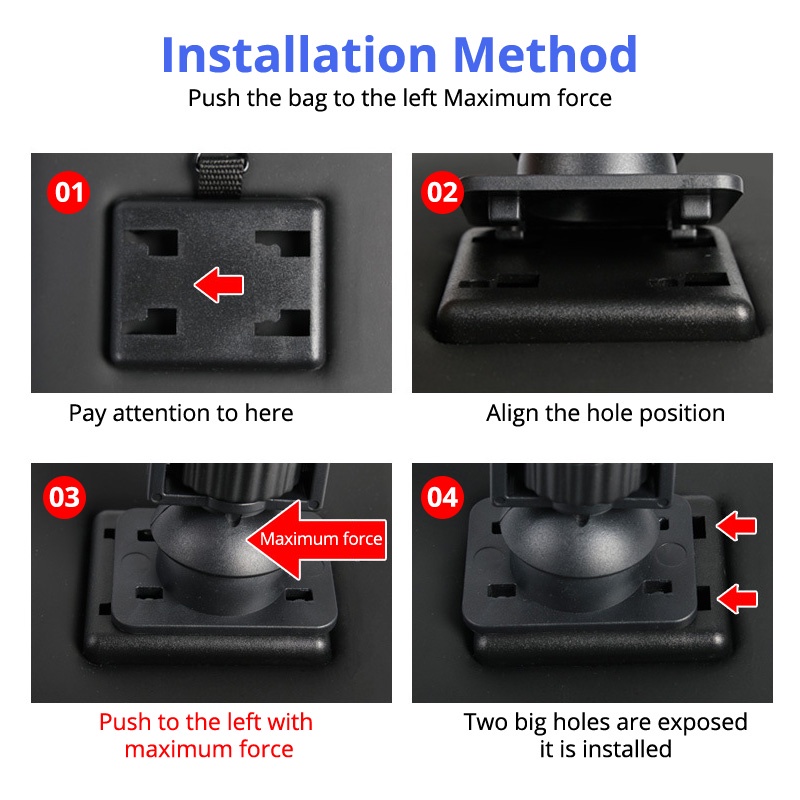 Installation Method
Push the bag to the left Maximum force

01

Pay attention to here

02

Align the hole position

03

Maximum force

Push to the left with maximum force

04

Two big holes are exposed it is installed