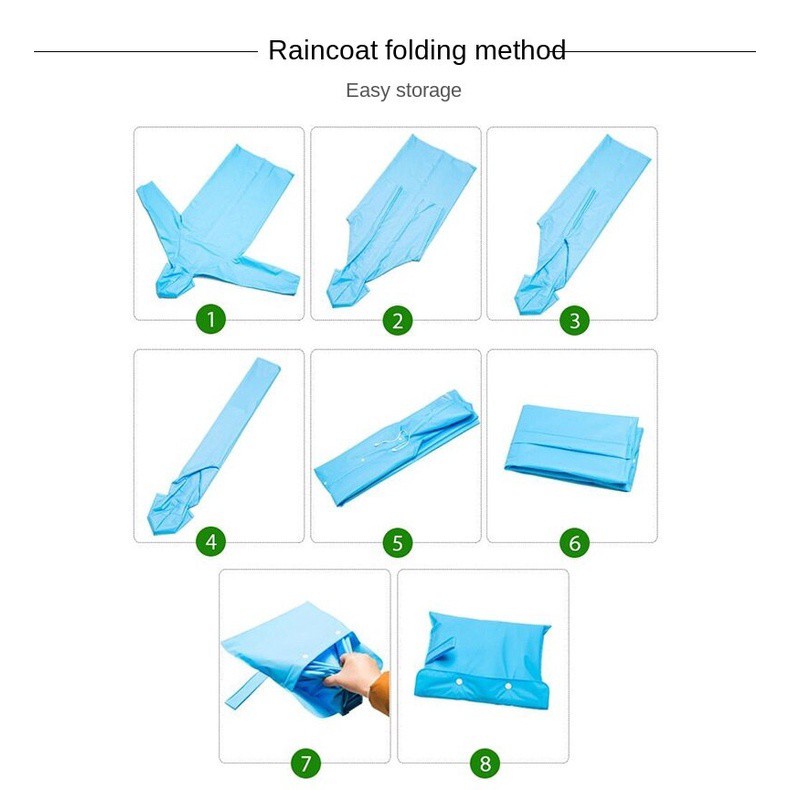 Raincoat folding method

Easy storage

1

2

3

4

5

6

7

8