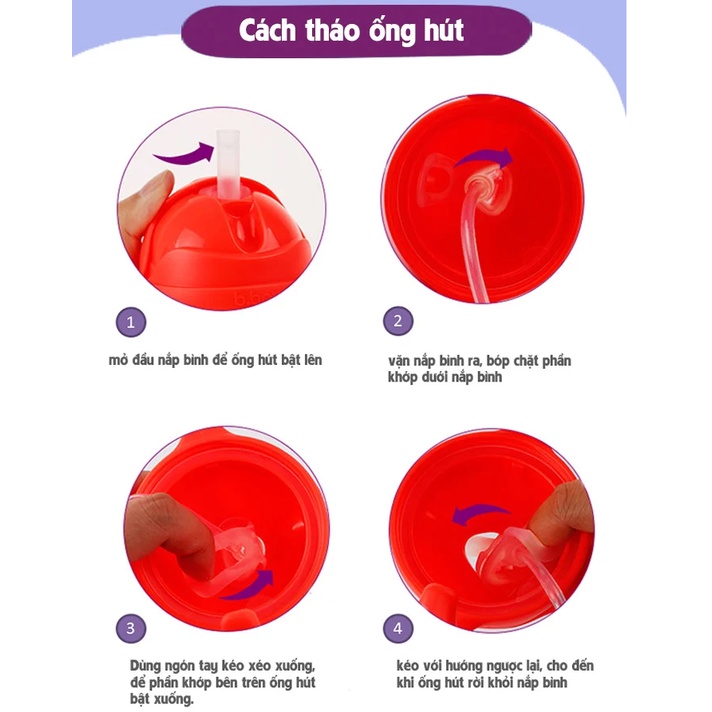 Cách tháo ống hút

1

mở đầu nắp bình để ống hút bật lên

2

vặn nắp bình ra, bóp chặt phần khớp dưới nắp bình

3

Dùng ngón tay kéo xéo xuống, để phần khớp bên trên ống hút bật xuống.

4

kéo với hướng ngược lại, cho đến khi ống hút rời khỏi nắp bình