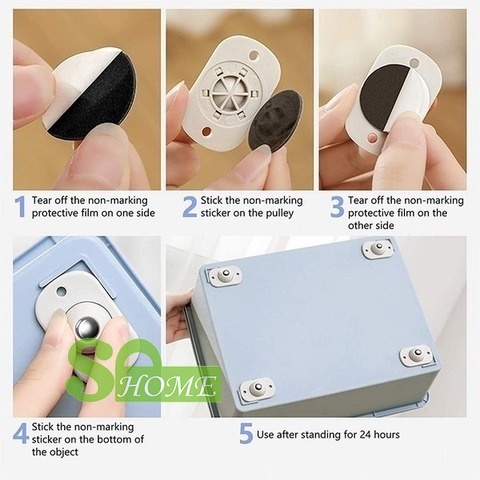 1 Tear off the non-marking protective film on one side

2 Stick the non-marking sticker on the pulley

3 Tear off the non-marking protective film on the other side

SO HOME

4 Stick the non-marking sticker on the bottom of the object

5 Use after standing for 24 hours