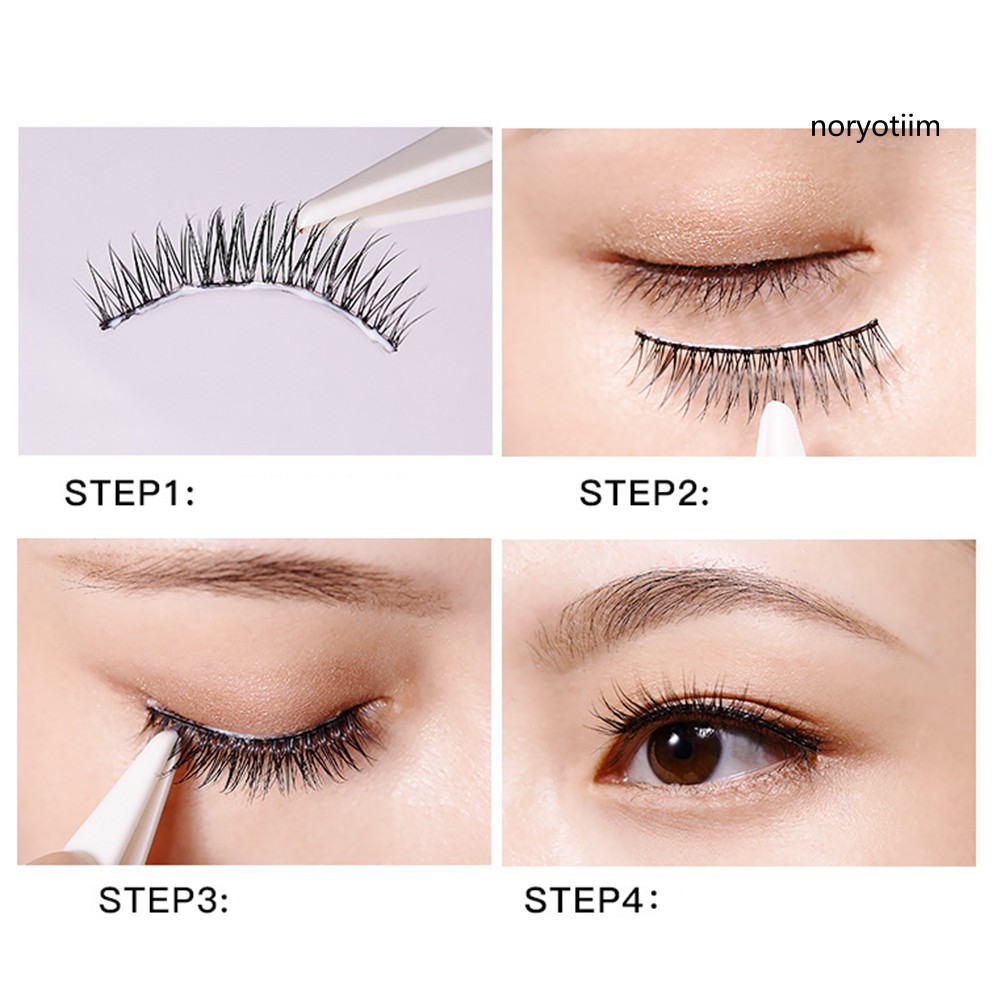 noryotiim

STEP1:

STEP2:

STEP3:

STEP4: