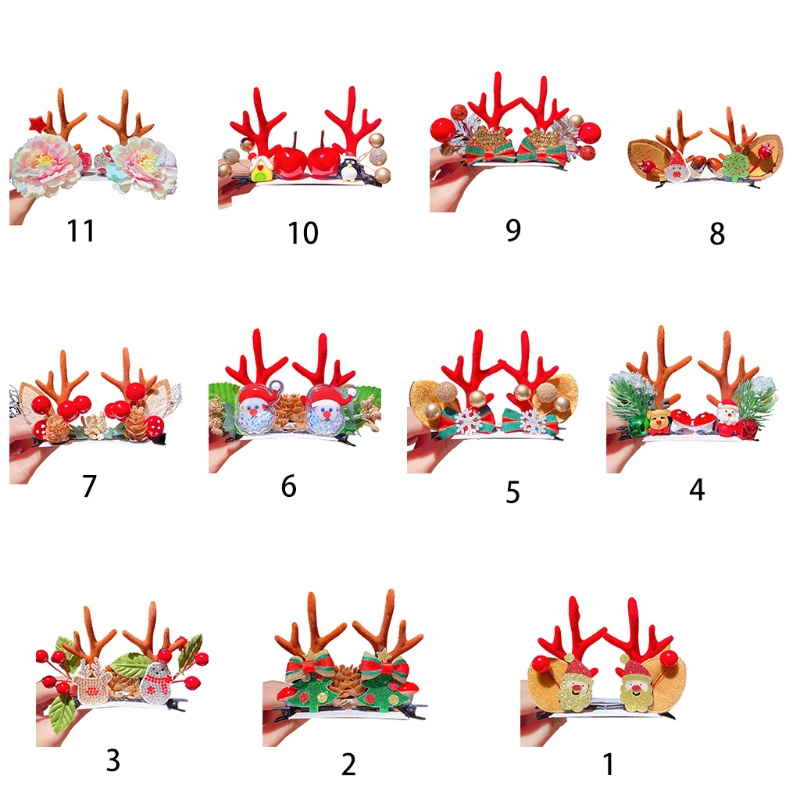 11

10

9

8

7

6

5

4

3

2

1