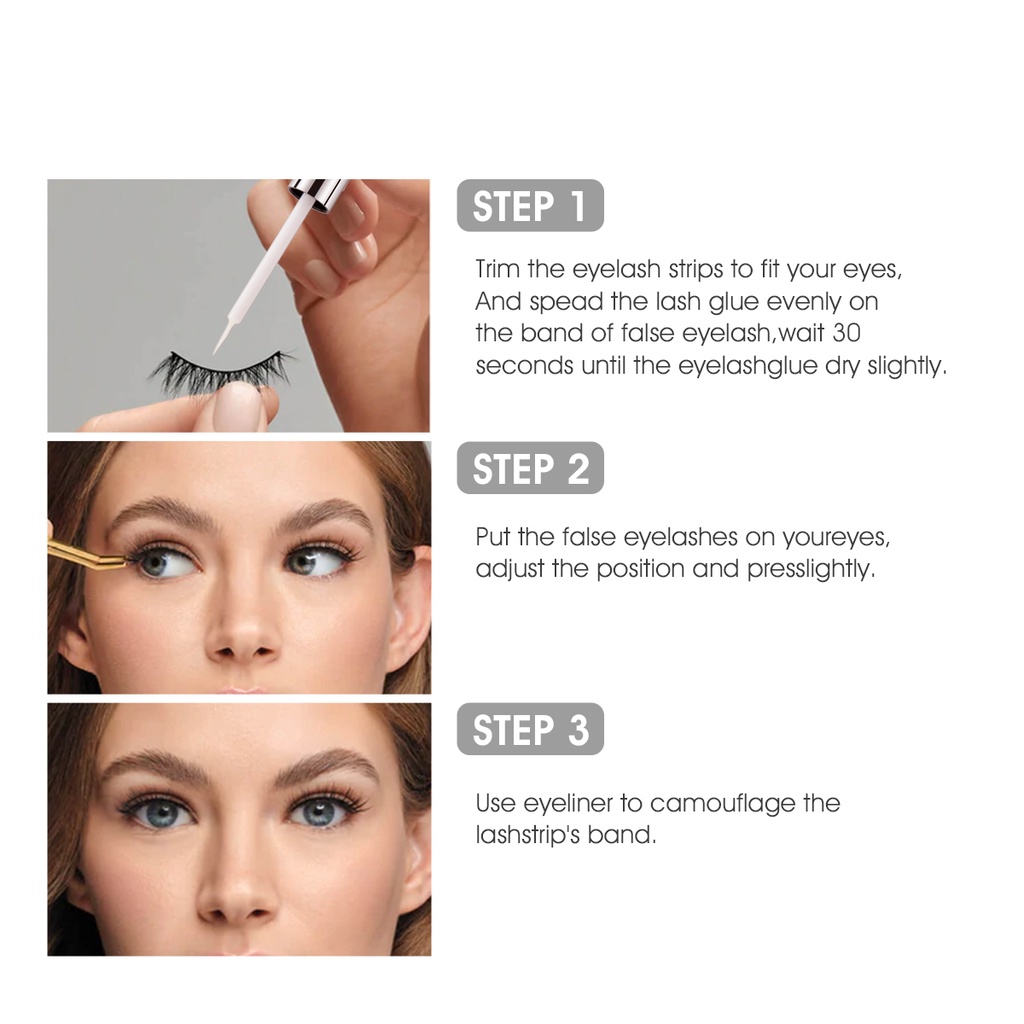 STEP 1

Trim the eyelash strips to fit your eyes, And spead the lash glue evenly on the band of false eyelash,wait 30 seconds until the eyelashglue dry slightly.

STEP 2

Put the false eyelashes on youreyes, adjust the position and presslightly.

STEP 3

Use eyeliner to camouflage the lashstrip's band.