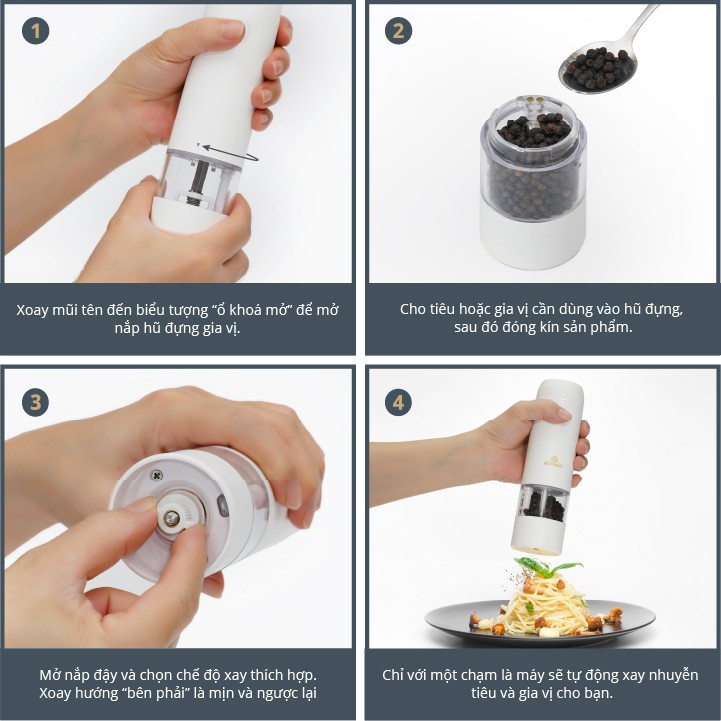 1

Xoay mũi tên đến biểu tượng “ổ khoá mở” để mở nắp hũ đựng gia vị.

2

Cho tiêu hoặc gia vị cần dùng vào hũ đựng, sau đó đóng kín sản phẩm.

3

Mở nắp đậy và chọn chế độ xay thích hợp. Xoay hướng “bên phải” là mịn và ngược lại

4

Chỉ với một chạm là máy sẽ tự động xay nhuyễn tiêu và gia vị cho bạn.