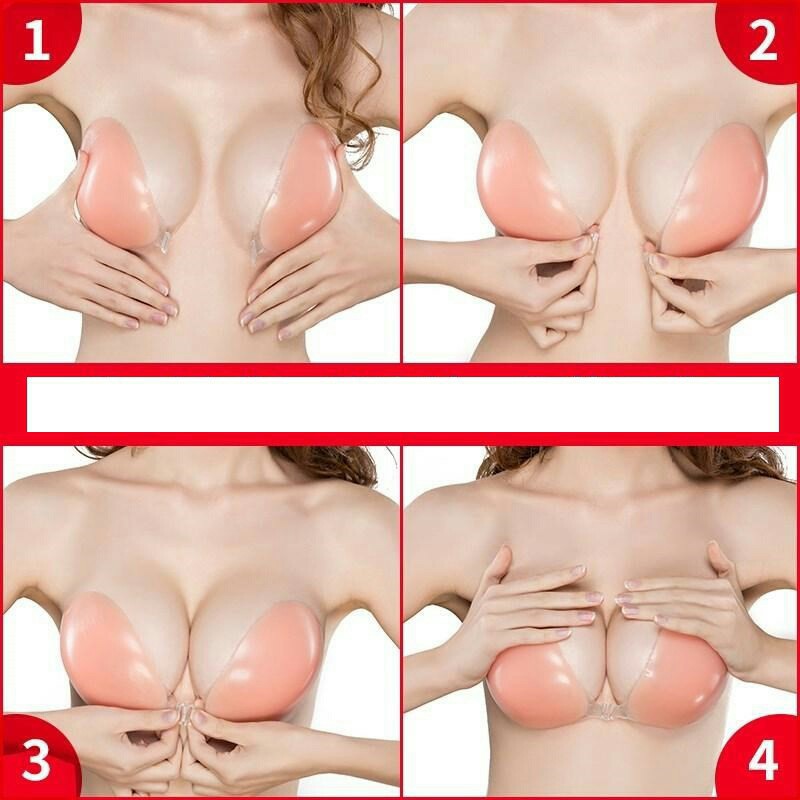 1
2
3
4