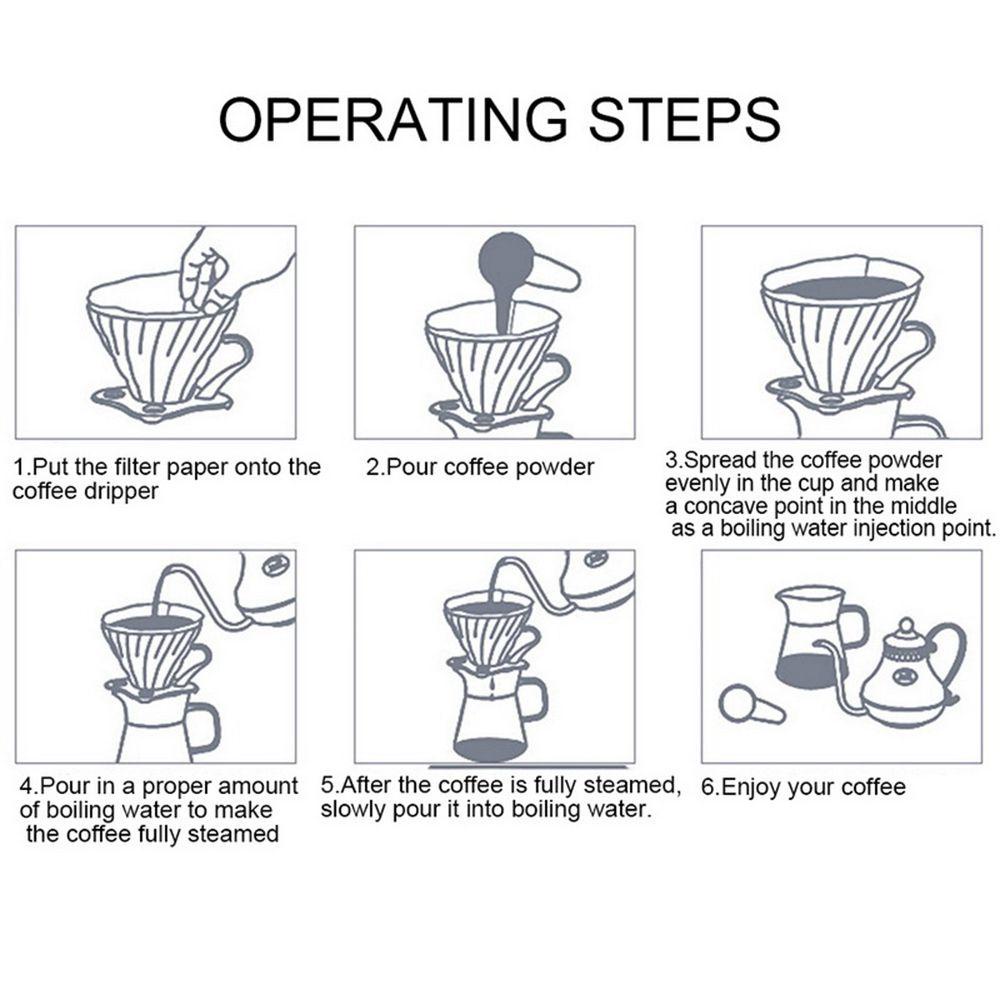 OPERATING STEPS

1.Put the filter paper onto the coffee dripper

2.Pour coffee powder

3.Spread the coffee powder evenly in the cup and make a concave point in the middle as a boiling water injection point.

4.Pour in a proper amount of boiling water to make the coffee fully steamed

5.After the coffee is fully steamed, slowly pour it into boiling water.

6.Enjoy your coffee