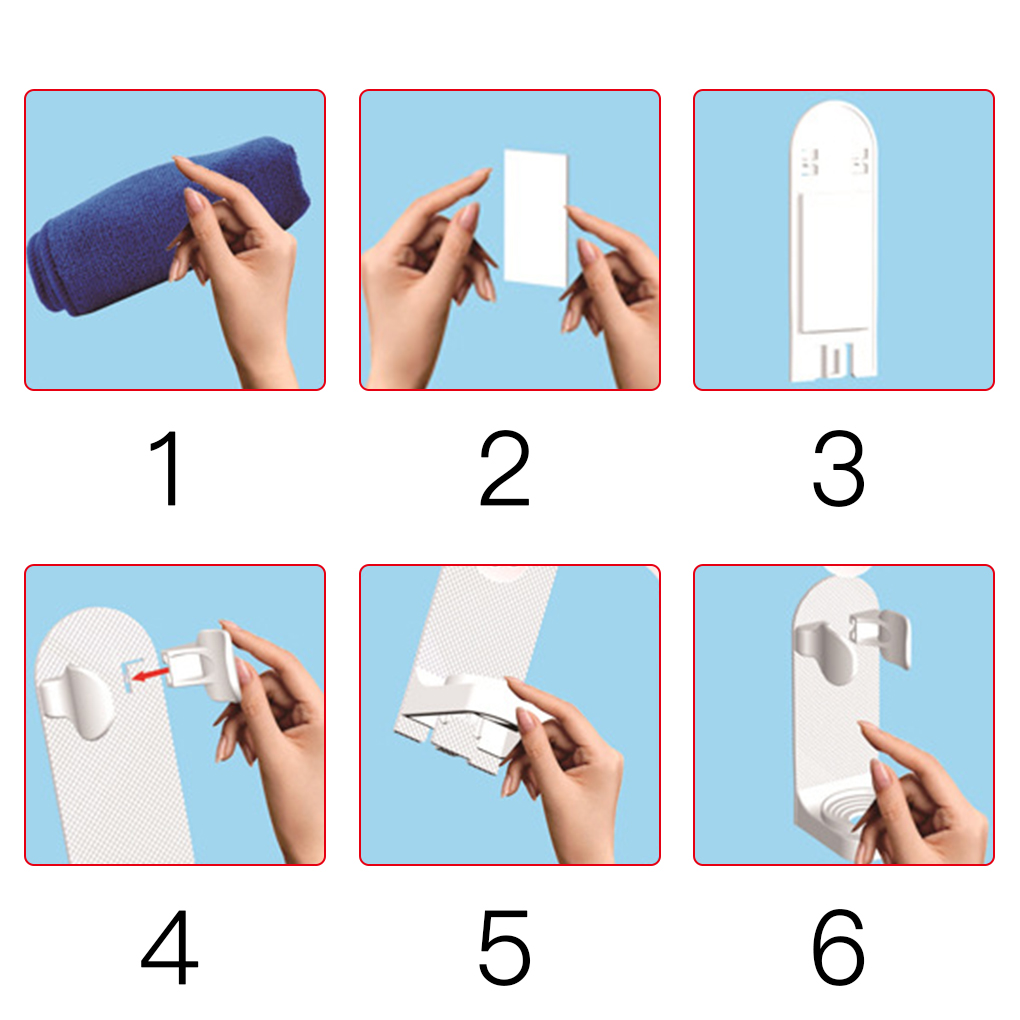 1

2

3

4

5

6