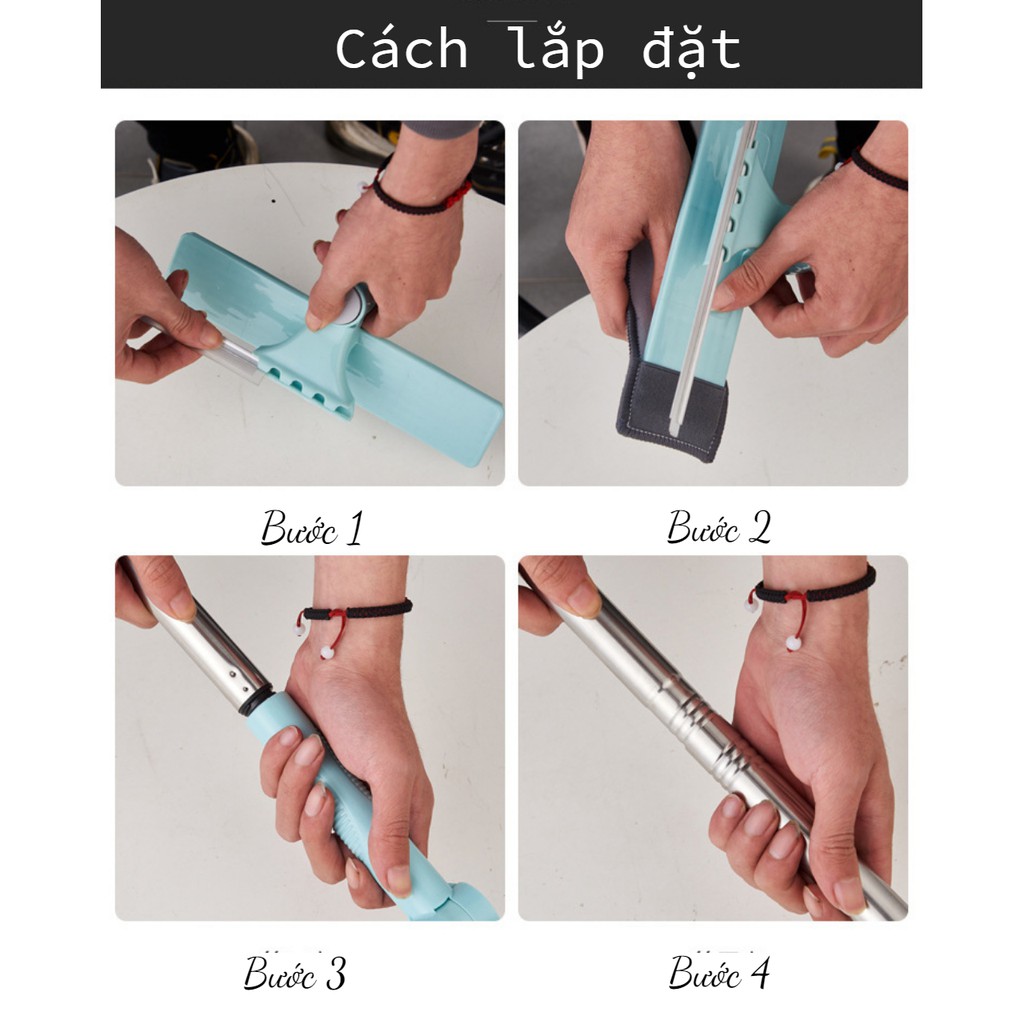 Cách lắp đặt

Bước 1

Bước 2

Bước 3

Bước 4