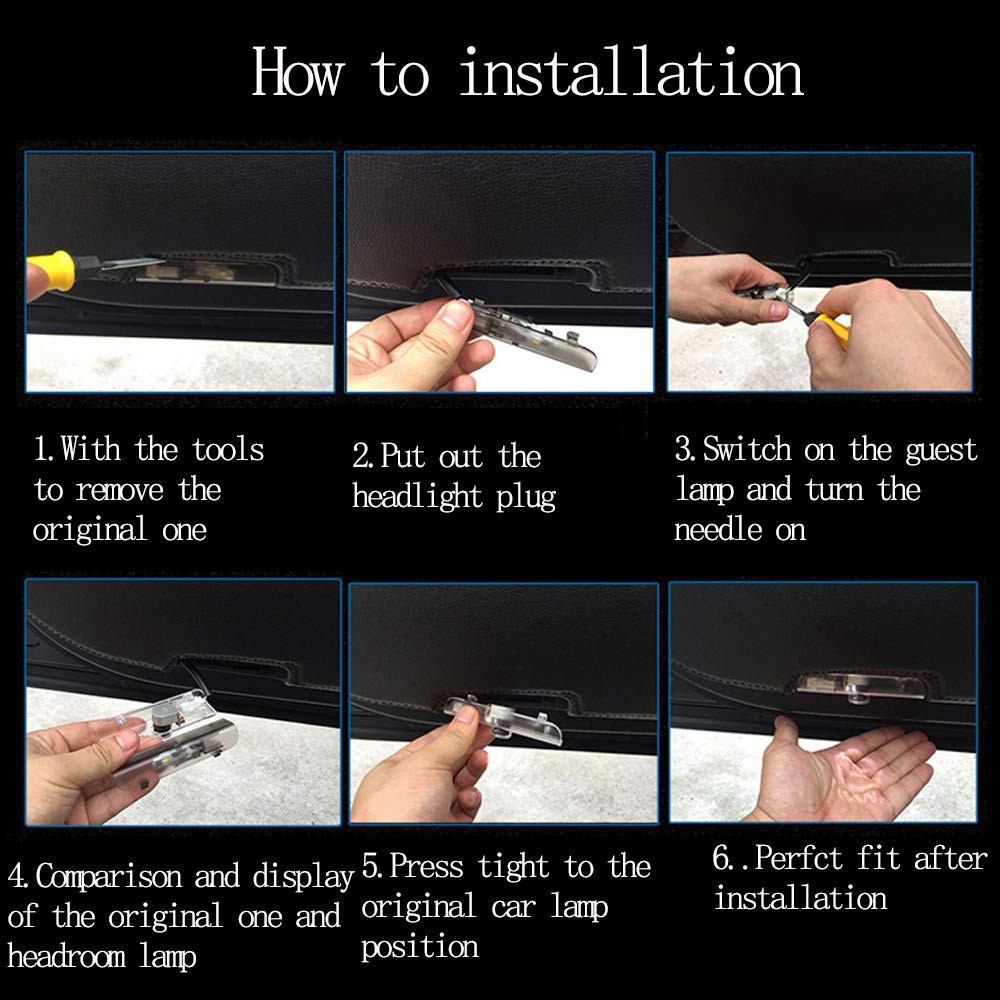 How to installation

1.With the tools to remove the original one

2.Put out the headlight plug

3.Switch on the guest lamp and turn the needle on

4.Comparison and display of the original one and headroom lamp

5.Press tight to the original car lamp position

6..Perfct fit after installation