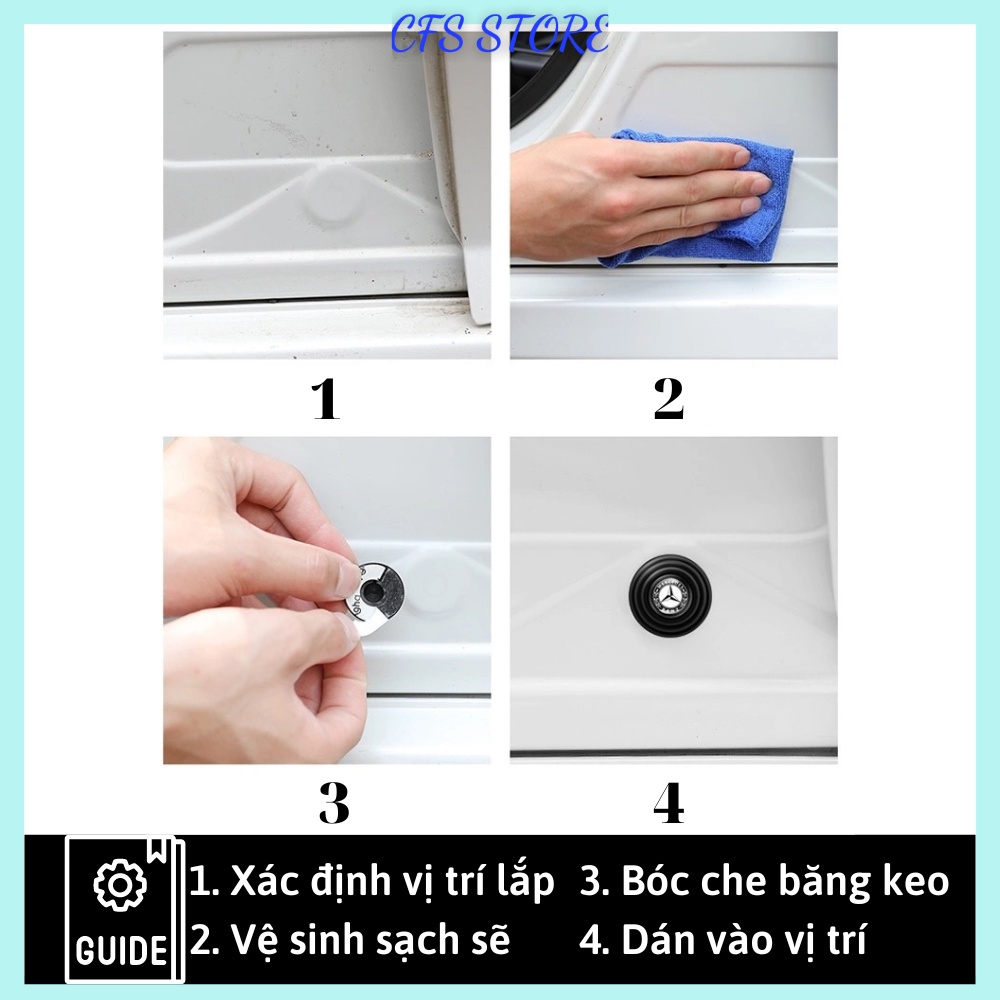 CFS STORE

1

2

3

4

GUIDE

1. Xác định vị trí lắp
2. Vệ sinh sạch sẽ

3. Bóc che băng keo
4. Dán vào vị trí