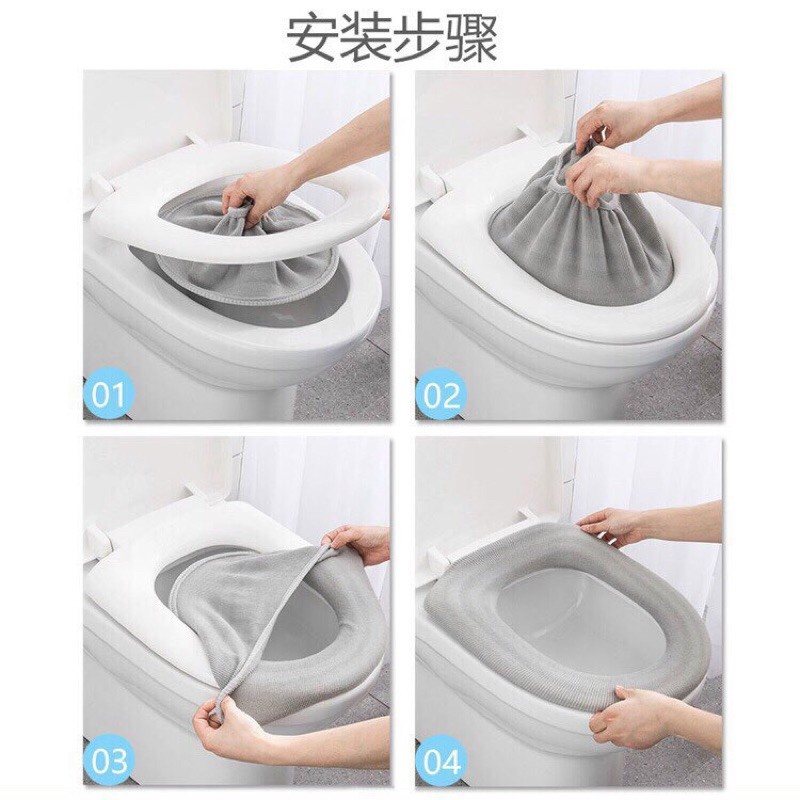 安装步骤

01

02

03

04