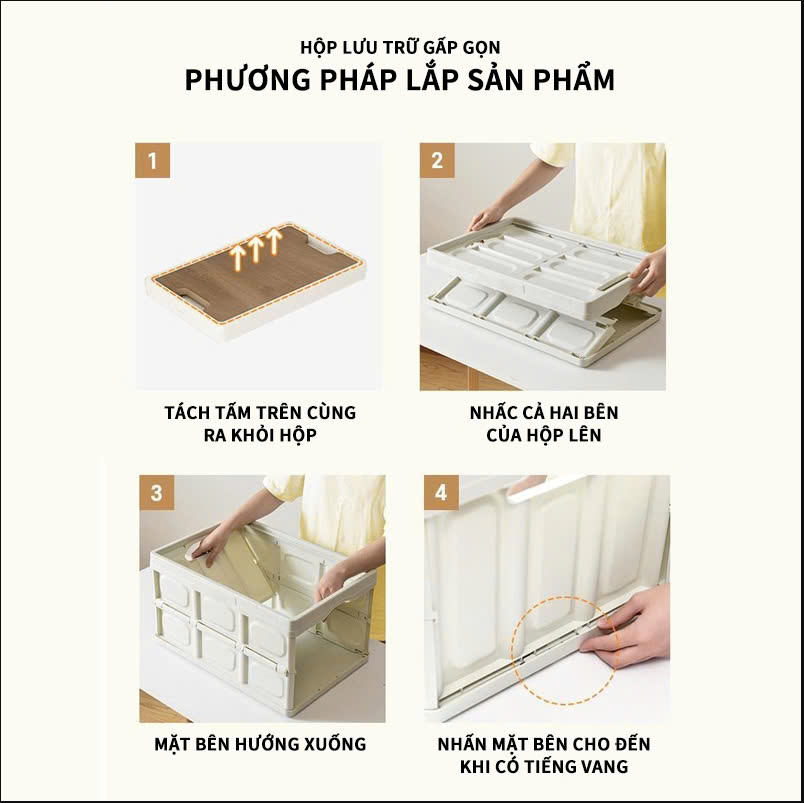 HỘP LƯU TRỮ GẤP GỌN
PHƯƠNG PHÁP LẮP SẢN PHẨM

1

TÁCH TẤM TRÊN CÙNG RA KHỎI HỘP

2

NHẤC CẢ HAI BÊN CỦA HỘP LÊN

3

MẶT BÊN HƯỚNG XUỐNG

4

NHẤN MẶT BÊN CHO ĐẾN KHI CÓ TIẾNG VANG