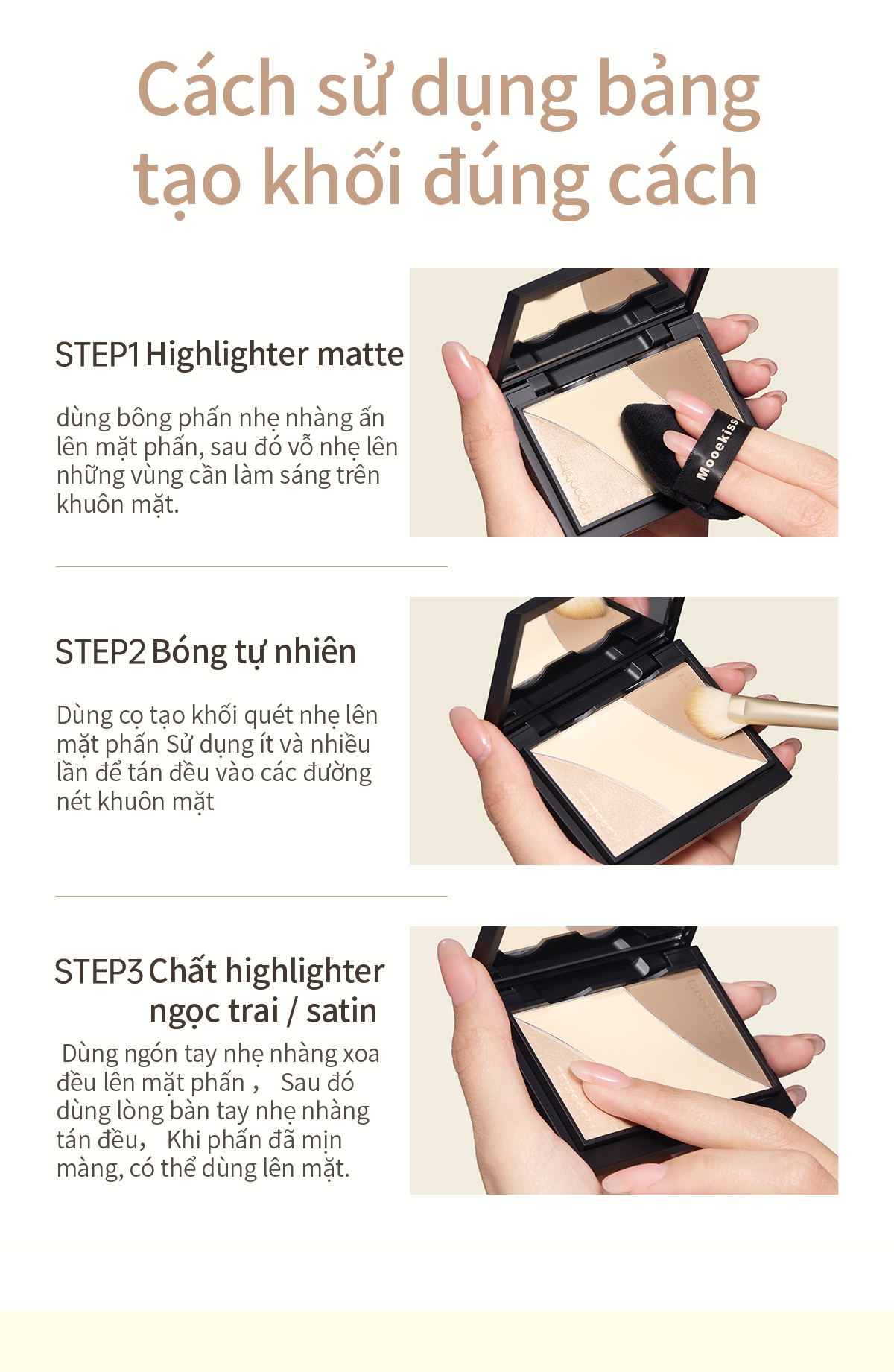 Cách sử dụng bảng tạo khối đúng cách

STEP1 Highlighter matte

dùng bông phấn nhẹ nhàng ấn lên mặt phấn, sau đó vỗ nhẹ lên những vùng cần làm sáng trên khuôn mặt.

Mooekiss

STEP2 Bóng tự nhiên

Dùng cọ tạo khối quét nhẹ lên mặt phấn Sử dụng ít và nhiều lần để tán đều vào các đường nét khuôn mặt

STEP3 Chất highlighter ngọc trai / satin

Dùng ngón tay nhẹ nhàng xoa đều lên mặt phấn， Sau đó dùng lòng bàn tay nhẹ nhàng tán đều， Khi phấn đã mịn màng, có thể dùng lên mặt.