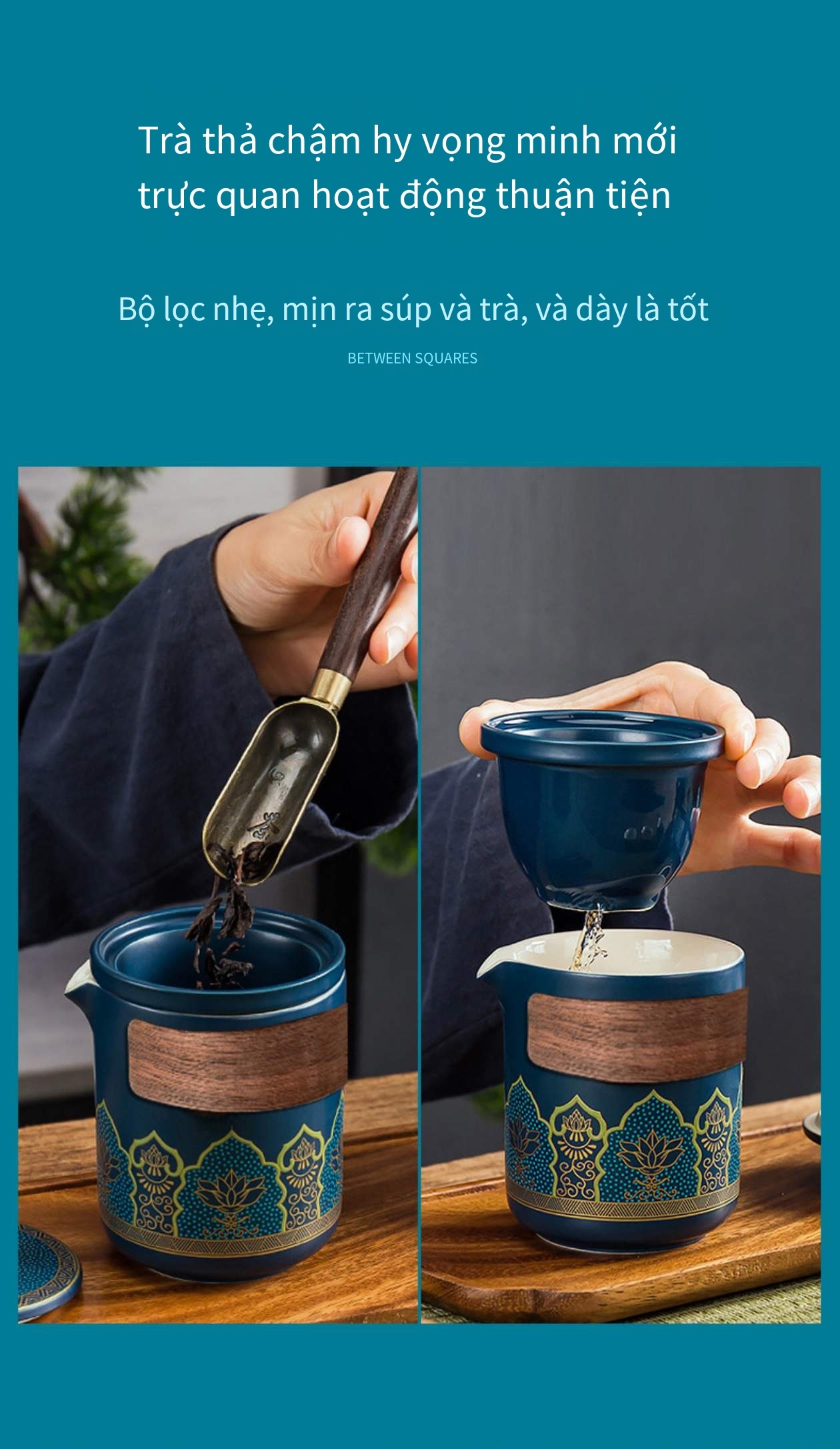 Trà thả chậm hy vọng minh mới trực quan hoạt động thuận tiện

Bộ lọc nhẹ, mịn ra súp và trà, và dày là tốt

BETWEEN SQUARES