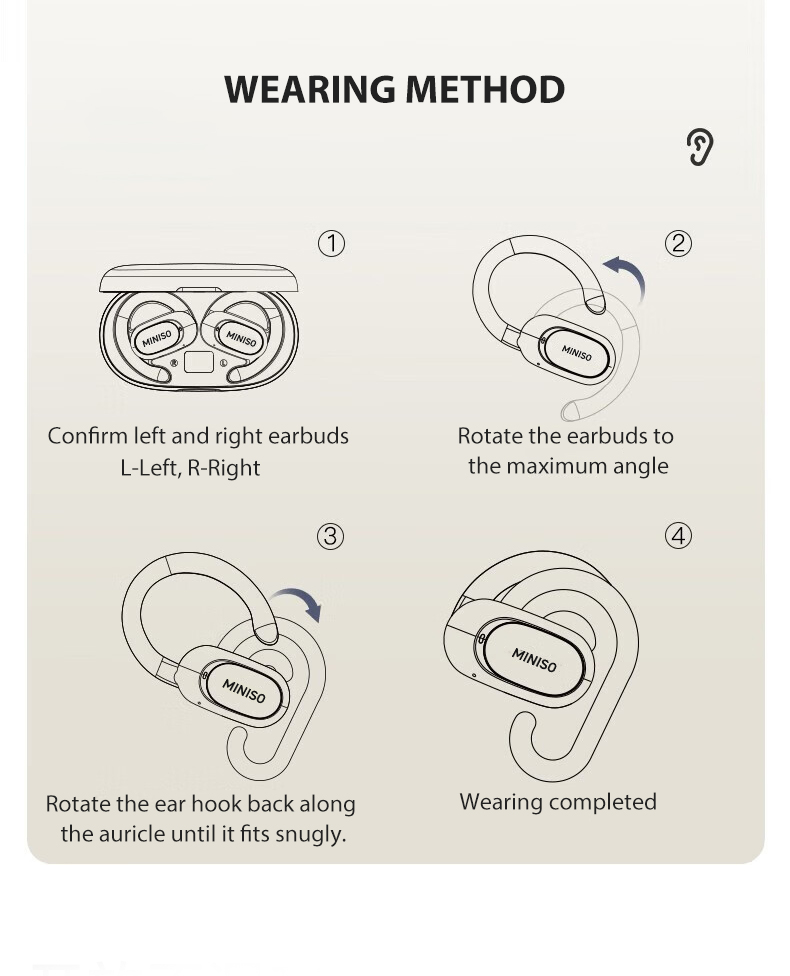 WEARING METHOD

①

MINISO MINISO

R L

Confirm left and right earbuds L-Left, R-Right

②

MINISO

Rotate the earbuds to the maximum angle

③

MINISO

Rotate the ear hook back along the auricle until it fits snugly.

④

MINISO

Wearing completed