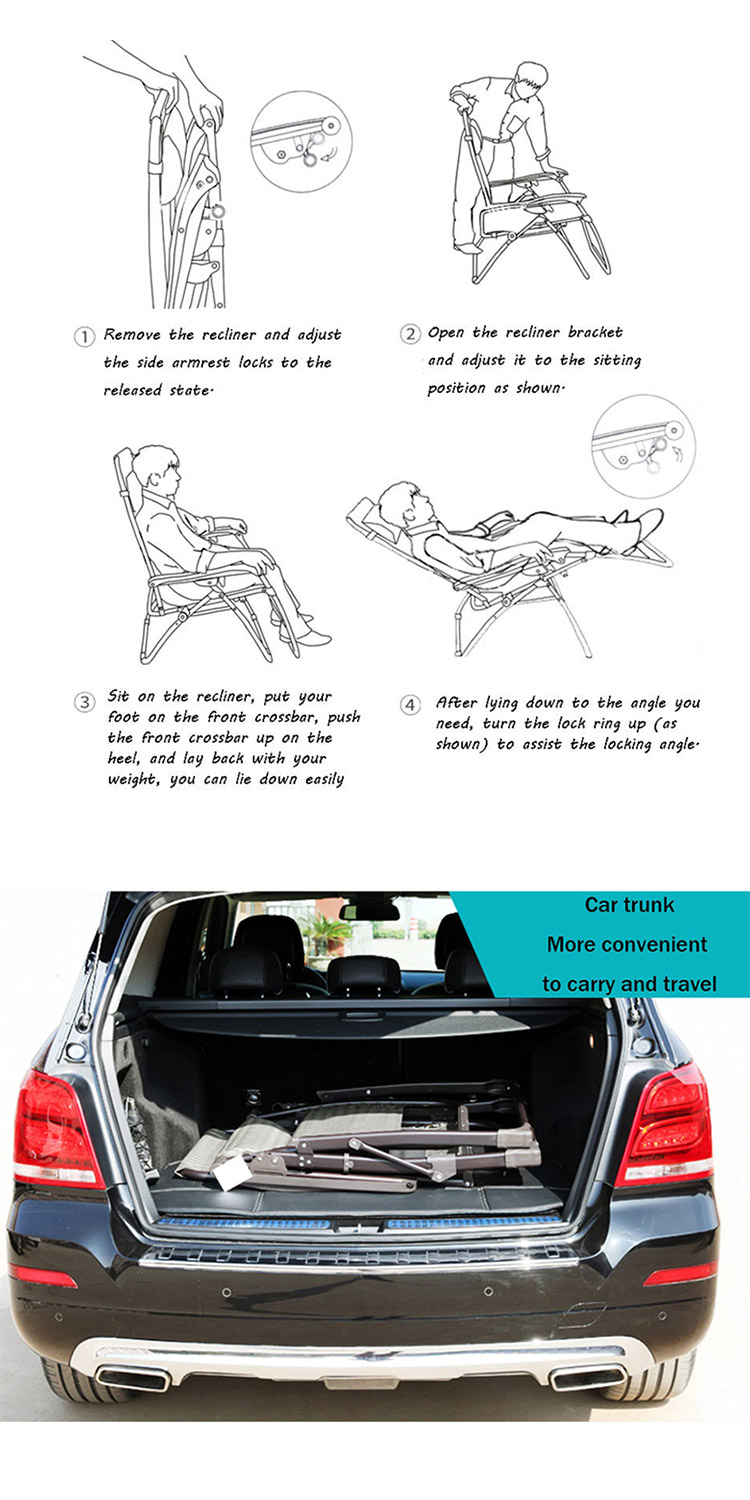 ① Remove the recliner and adjust the side armrest locks to the released state.

② Open the recliner bracket and adjust it to the sitting position as shown.

③ Sit on the recliner, put your foot on the front crossbar, push the front crossbar up on the heel, and lay back with your weight, you can lie down easily

④ After lying down to the angle you need, turn the lock ring up (as shown) to assist the locking angle.

Car trunk
More convenient
to carry and travel