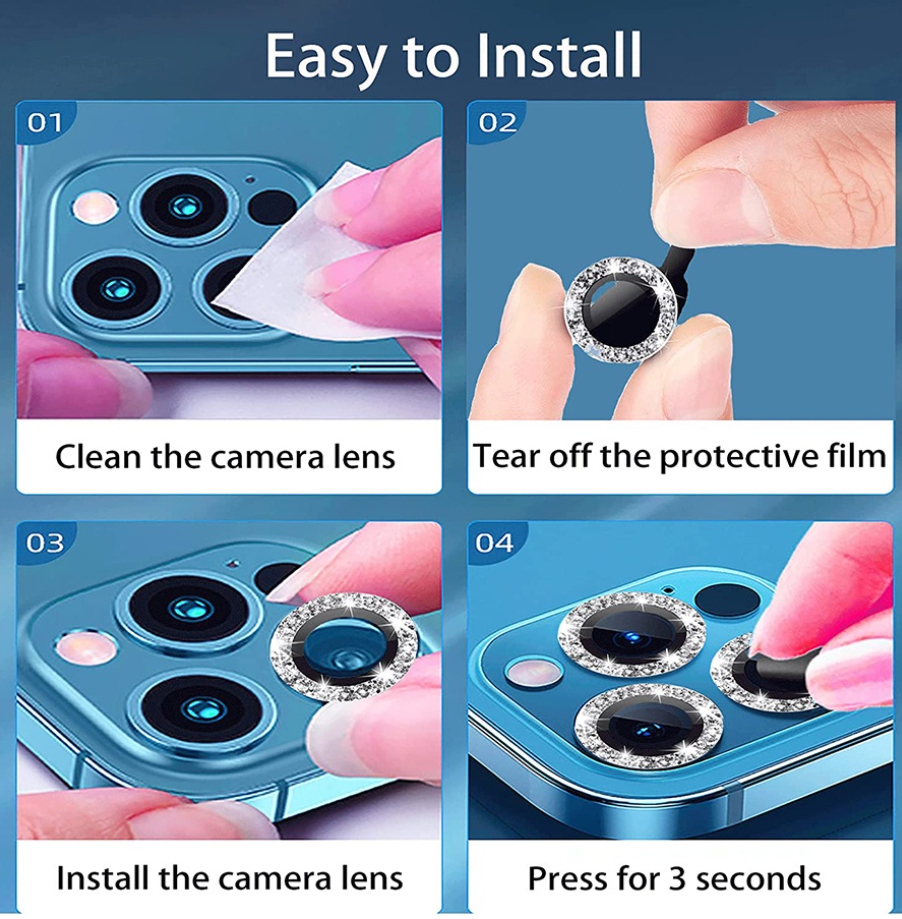 Easy to Install

01

Clean the camera lens

02

Tear off the protective film

03

Install the camera lens

04

Press for 3 seconds