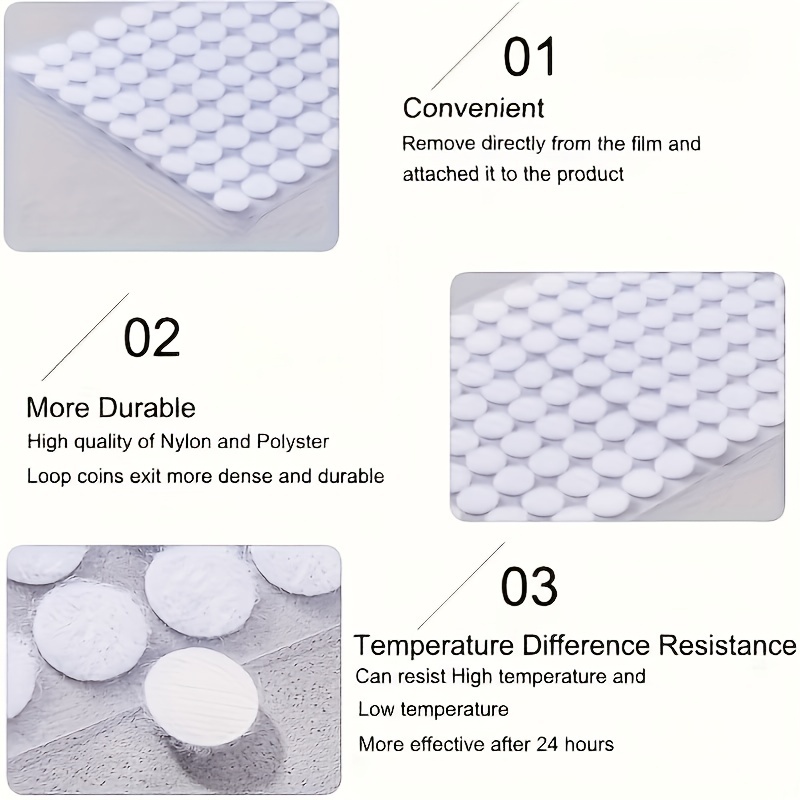 01

Convenient

Remove directly from the film and attached it to the product

02

More Durable

High quality of Nylon and Polyster

Loop coins exit more dense and durable

03

Temperature Difference Resistance

Can resist High temperature and

Low temperature

More effective after 24 hours