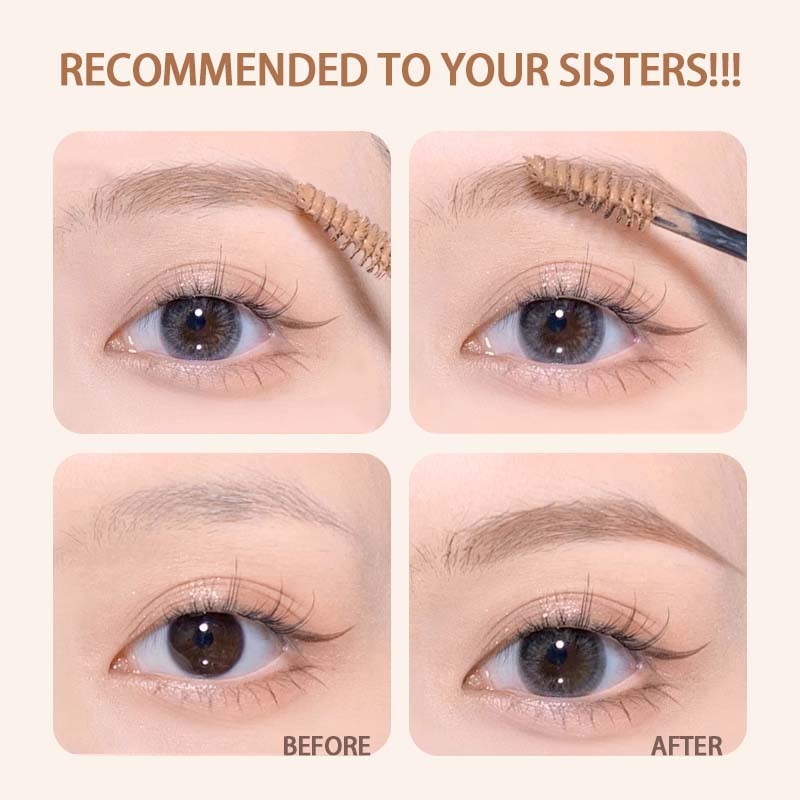 RECOMMENDED TO YOUR SISTERS!!!

BEFORE

AFTER