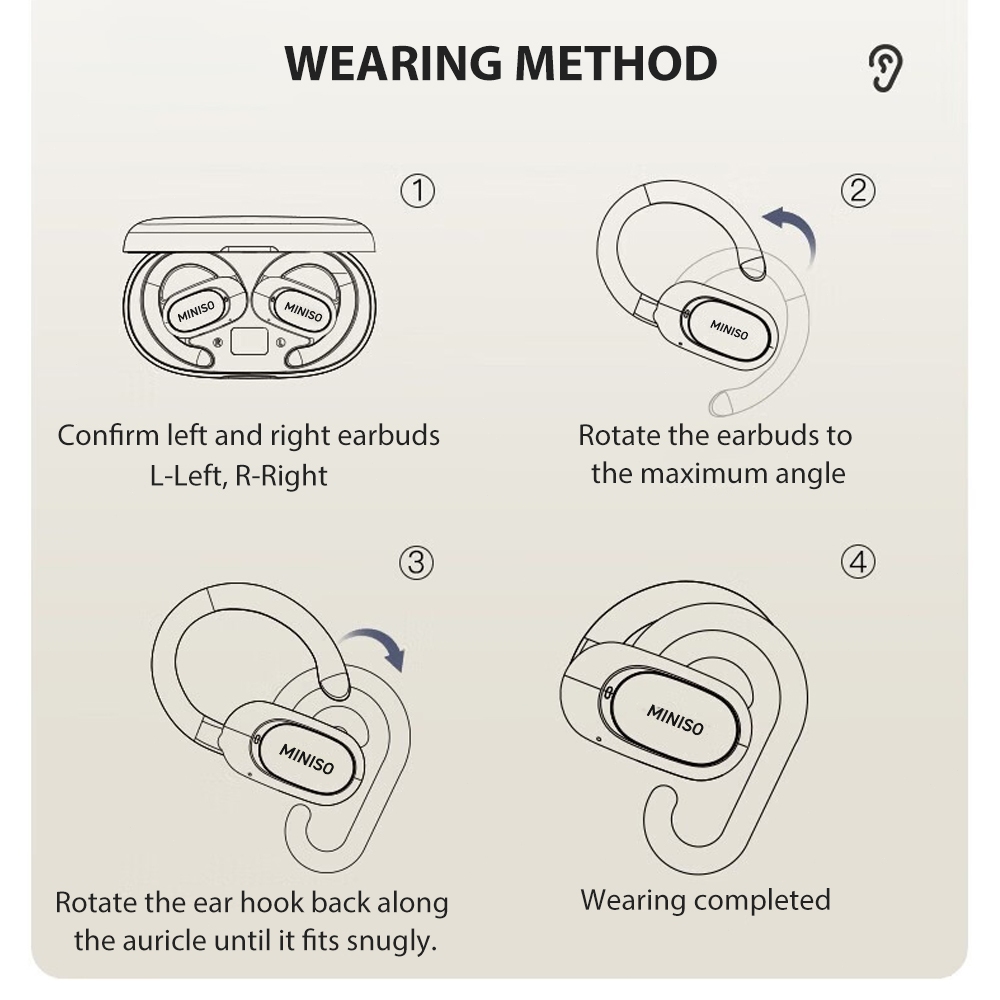 WEARING METHOD

①

MINISO MINISO

Confirm left and right earbuds
L-Left, R-Right

②

MINISO

Rotate the earbuds to the maximum angle

③

MINISO

Rotate the ear hook back along the auricle until it fits snugly.

④

MINISO

Wearing completed