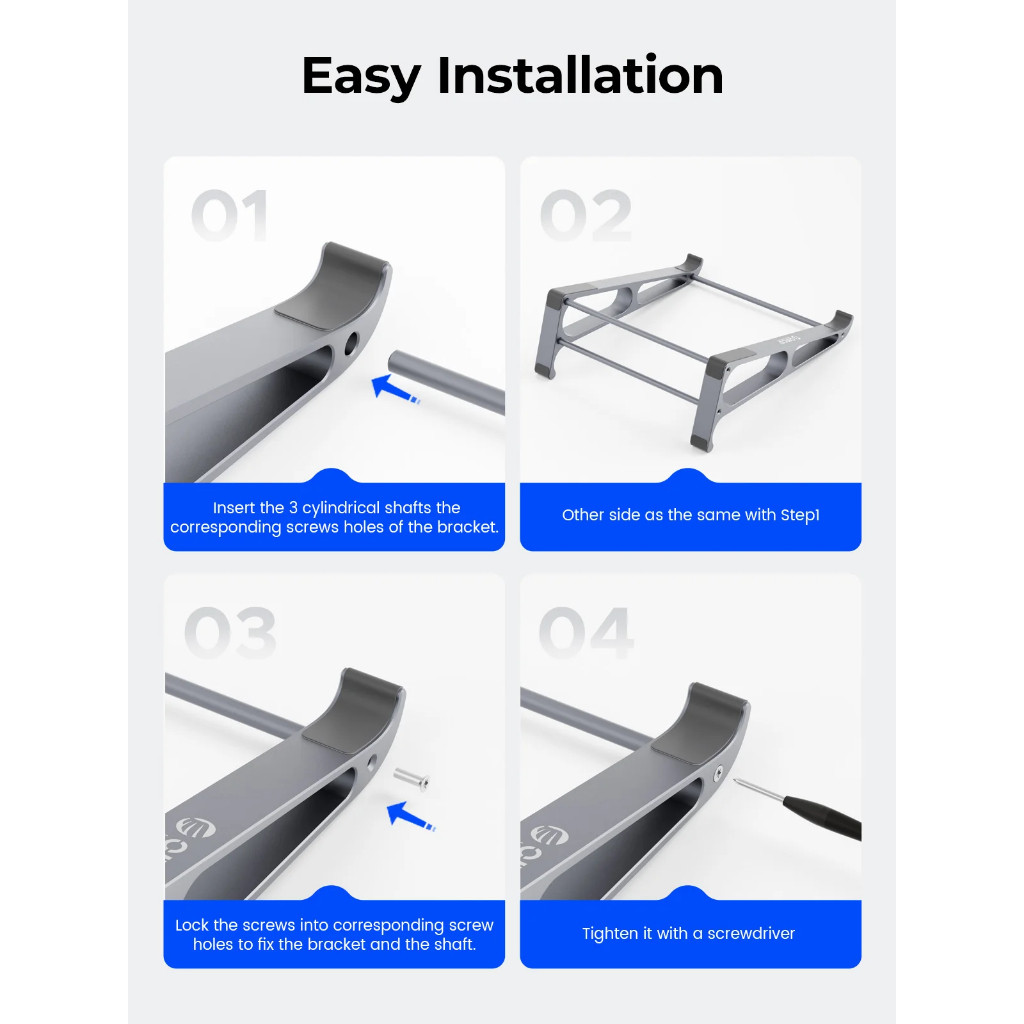 Easy Installation

01

Insert the 3 cylindrical shafts the corresponding screws holes of the bracket.

02

Other side as the same with Step1

03

Lock the screws into corresponding screw holes to fix the bracket and the shaft.

04

Tighten it with a screwdriver