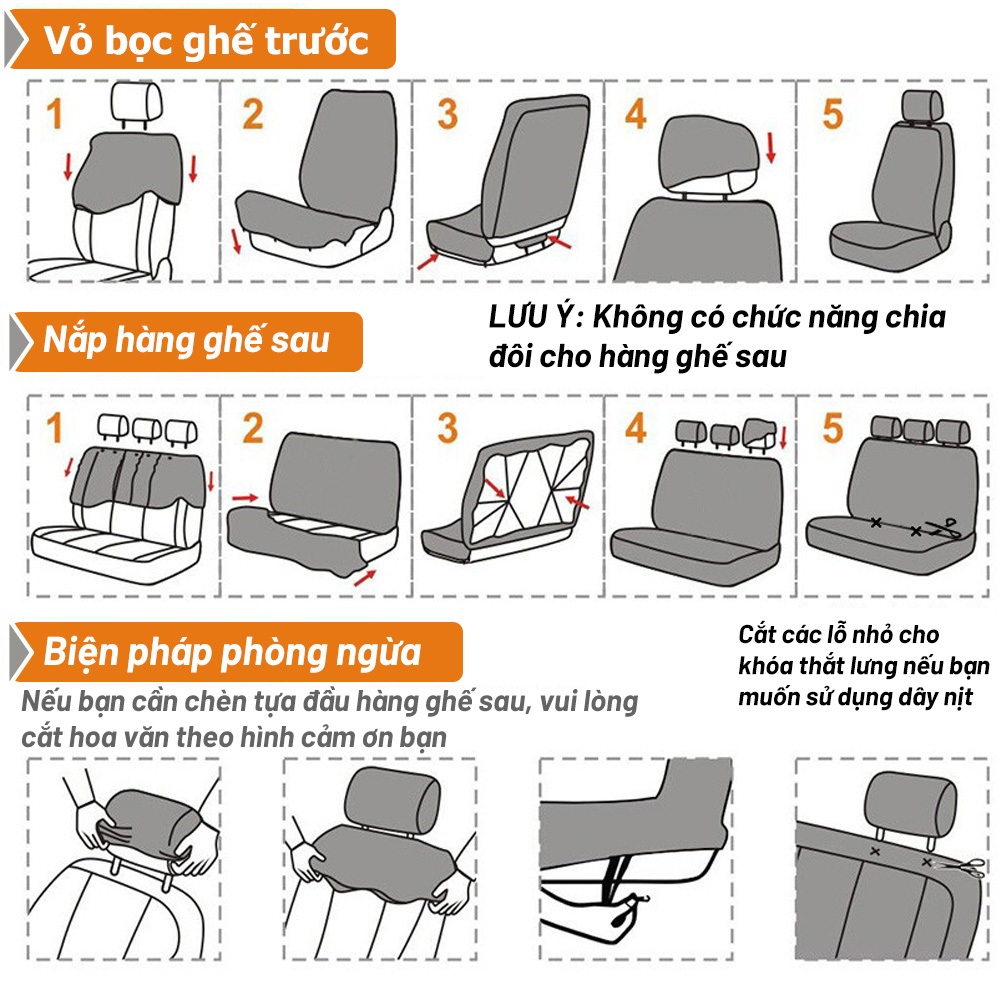 Vỏ bọc ghế trước

1 2 3 4 5

Nắp hàng ghế sau

LƯU Ý: Không có chức năng chia đôi cho hàng ghế sau

1 2 3 4 5

Biện pháp phòng ngừa

Cắt các lỗ nhỏ cho khóa thắt lưng nếu bạn muốn sử dụng dây nịt

Nếu bạn cần chèn tựa đầu hàng ghế sau, vui lòng cắt hoa văn theo hình cảm ơn bạn