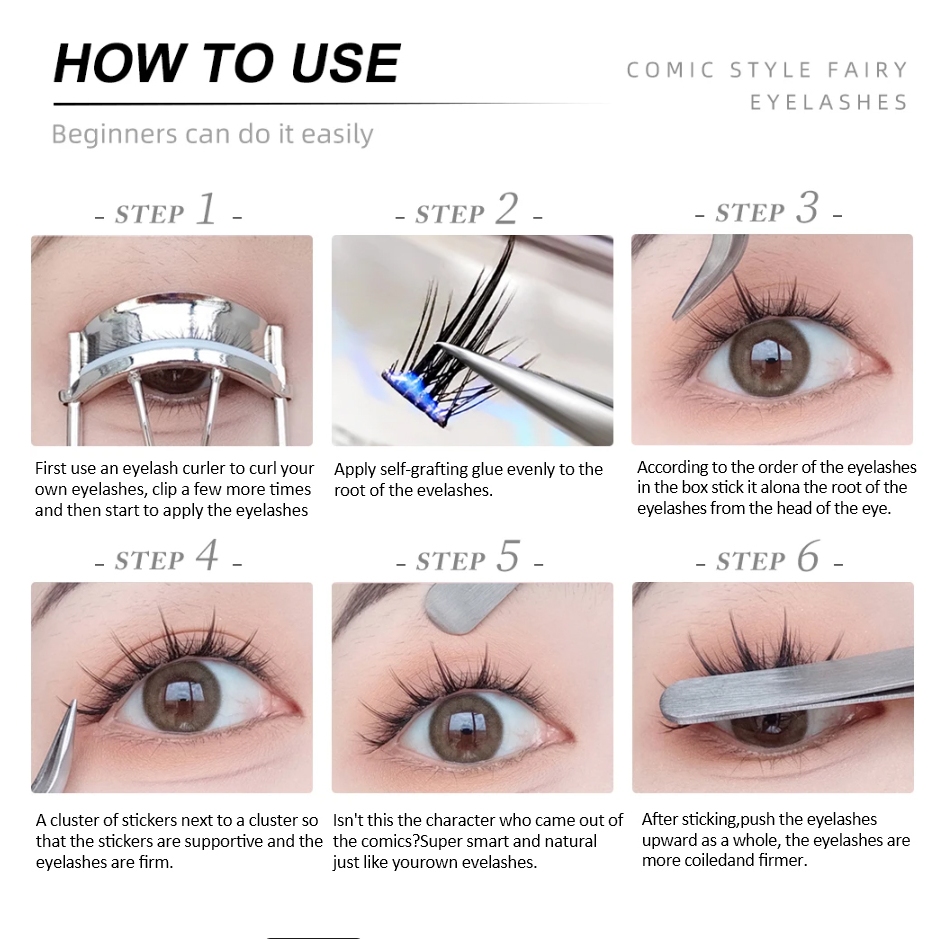 HOW TO USE

COMIC STYLE FAIRY EYELASHES

Beginners can do it easily

- STEP 1 -

First use an eyelash curler to curl your own eyelashes, clip a few more times and then start to apply the eyelashes

- STEP 2 -

Apply self-grafting glue evenly to the root of the evelashes.

- STEP 3 -

According to the order of the eyelashes in the box stick it alona the root of the eyelashes from the head of the eye.

- STEP 4 -

A cluster of stickers next to a cluster so that the stickers are supportive and the eyelashes are firm.

- STEP 5 -

Isn't this the character who came out of the comics?Super smart and natural just like yourown evelashes.

- STEP 6 -

After sticking,push the eyelashes upward as a whole, the eyelashes are more coiledand firmer.