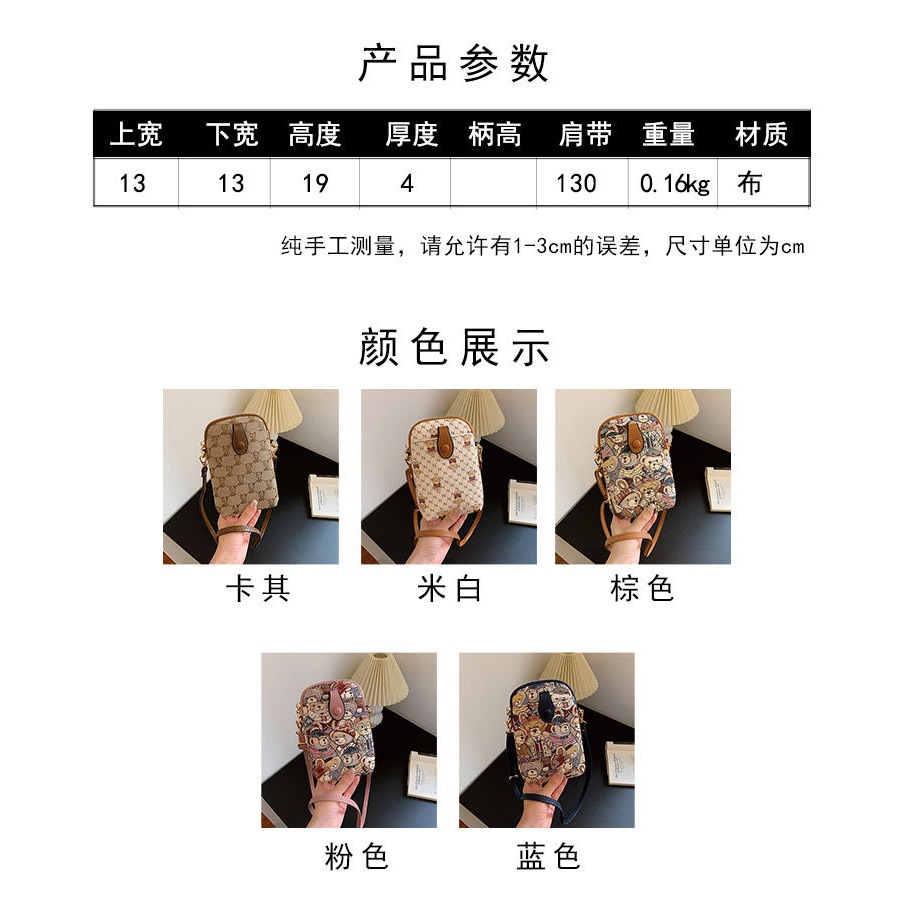 产品参数

| 上宽 | 下宽 | 高度 | 厚度 | 柄高 | 肩带 | 重量 | 材质 |
|---|---|---|---|---|---|---|---|
| 13 | 13 | 19 | 4 | | 130 | 0.16kg | 布 |

纯手工测量，请允许有1-3cm的误差，尺寸单位为cm

颜色展示

卡其

米白

棕色

粉色

蓝色