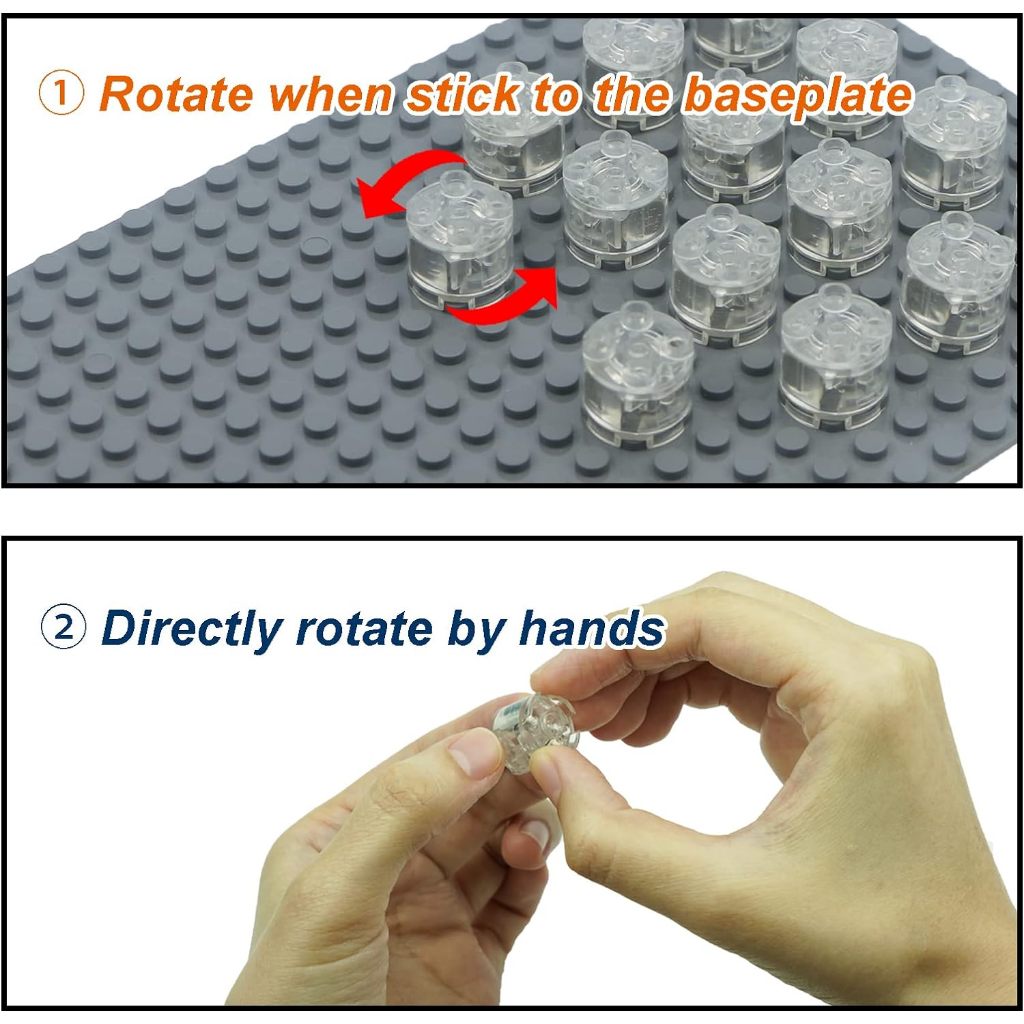 ① Rotate when stick to the baseplate

② Directly rotate by hands