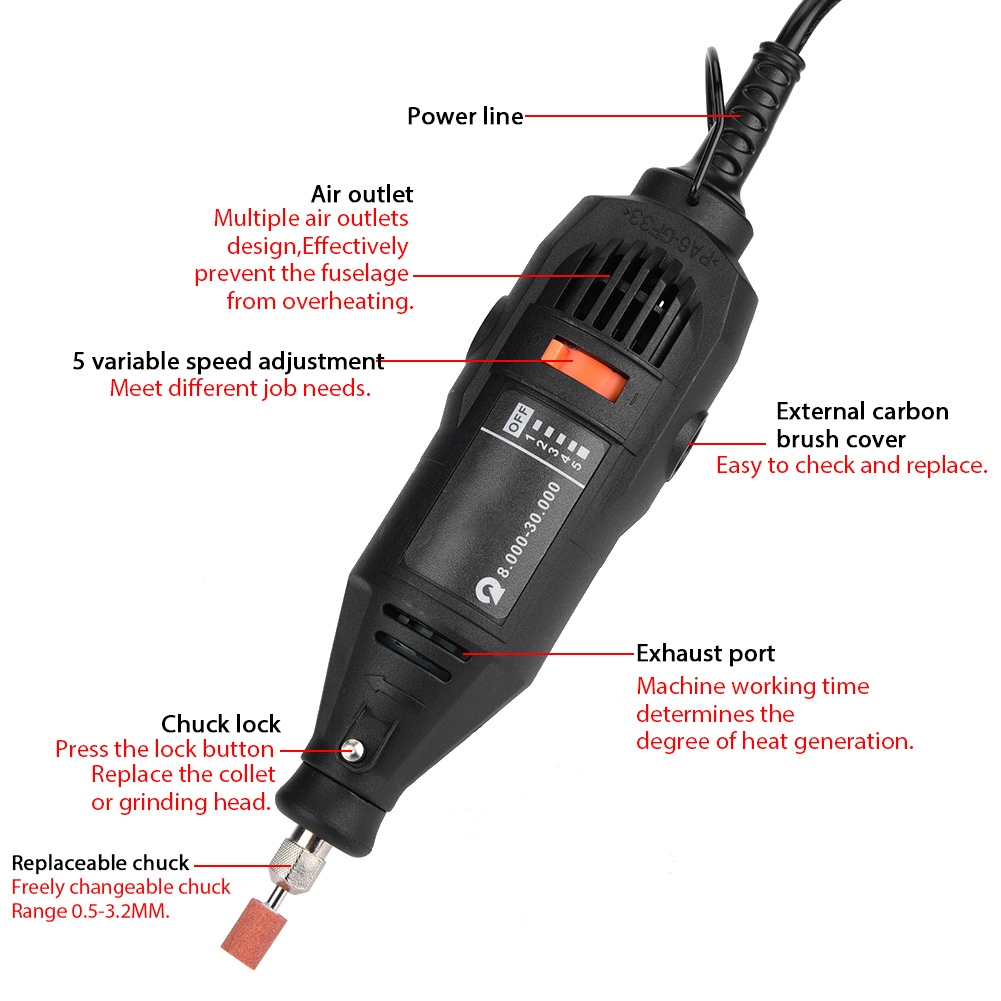 Power line

Air outlet
Multiple air outlets design,Effectively prevent the fuselage from overheating.

5 variable speed adjustment
Meet different job needs.

>PA6-GF33<

OFF
1
2
3
4
5

8.000-30.000

External carbon brush cover
Easy to check and replace.

Exhaust port
Machine working time determines the degree of heat generation.

Chuck lock
Press the lock button
Replace the collet or grinding head.

Replaceable chuck
Freely changeable chuck
Range 0.5-3.2MM.