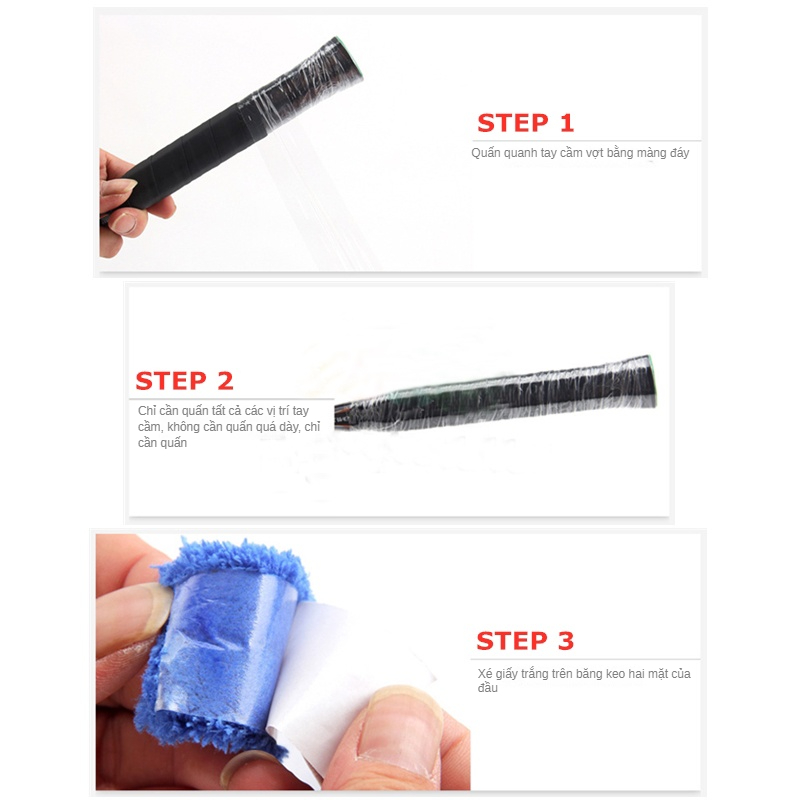 STEP 1

Quấn quanh tay cầm vợt bằng màng đáy

STEP 2

Chỉ cần quấn tất cả các vị trí tay cầm, không cần quấn quá dày, chỉ cần quấn

STEP 3

Xé giấy trắng trên băng keo hai mặt của đầu