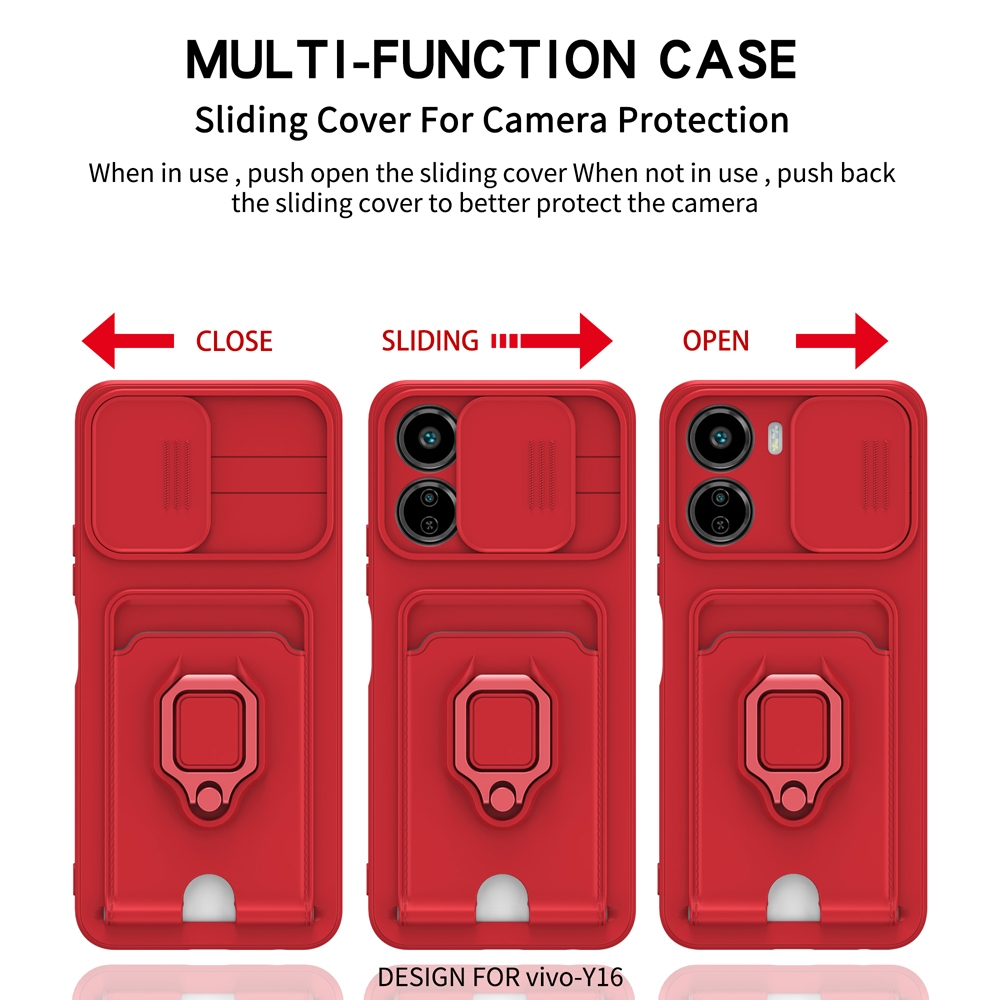 MULTI-FUNCTION CASE

Sliding Cover For Camera Protection

When in use , push open the sliding cover When not in use , push back the sliding cover to better protect the camera

CLOSE

SLIDING

OPEN

DESIGN FOR vivo-Y16