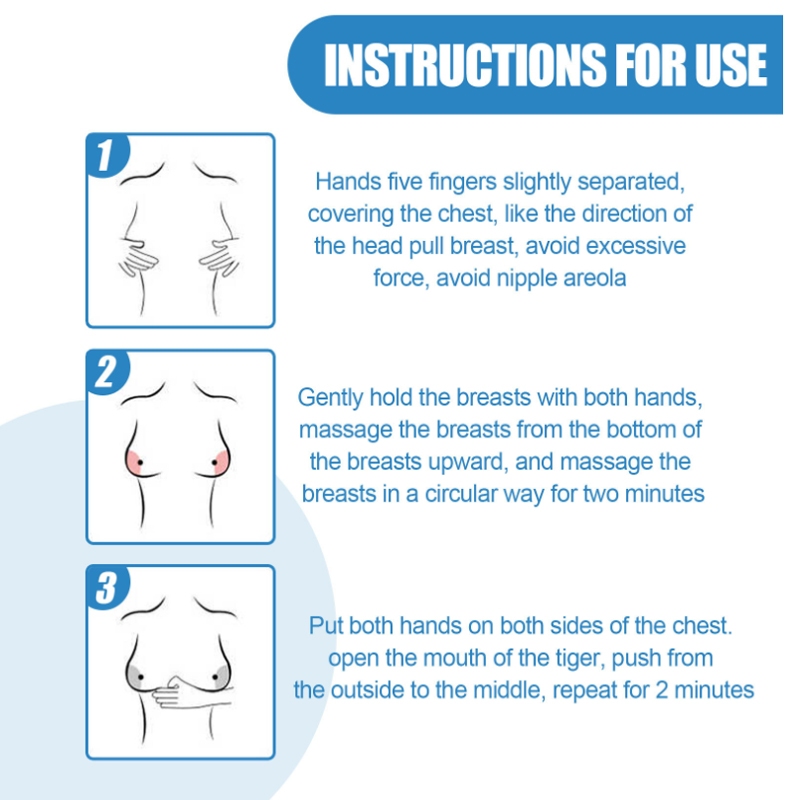 INSTRUCTIONS FOR USE

1

Hands five fingers slightly separated, covering the chest, like the direction of the head pull breast, avoid excessive force, avoid nipple areola

2

Gently hold the breasts with both hands, massage the breasts from the bottom of the breasts upward, and massage the breasts in a circular way for two minutes

3

Put both hands on both sides of the chest. open the mouth of the tiger, push from the outside to the middle, repeat for 2 minutes