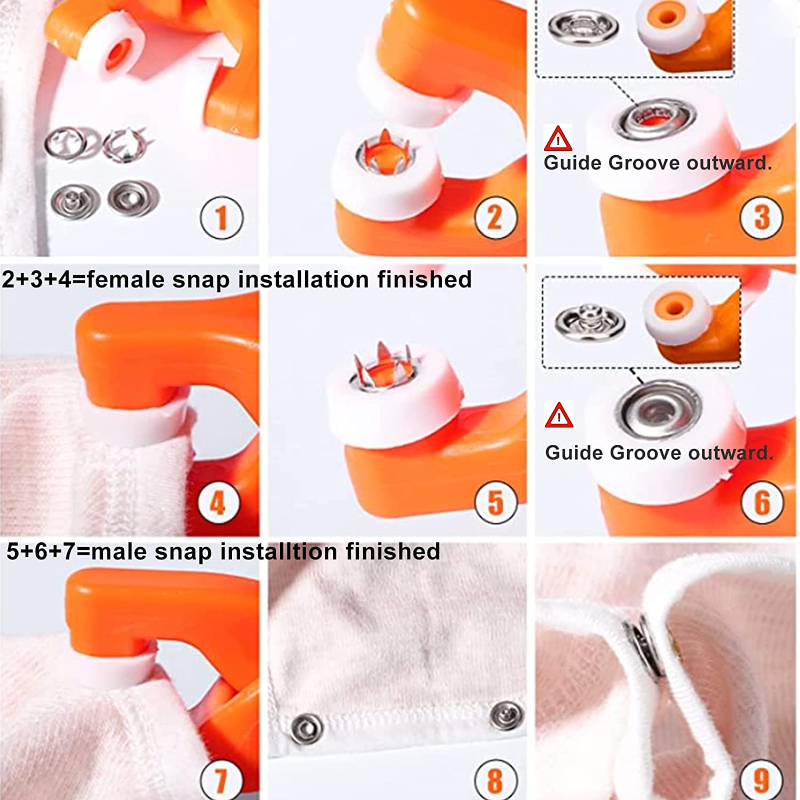 1

2

Guide Groove outward.

3

2+3+4=female snap installation finished

4

5

Guide Groove outward.

6

5+6+7=male snap installtion finished

7

8

9