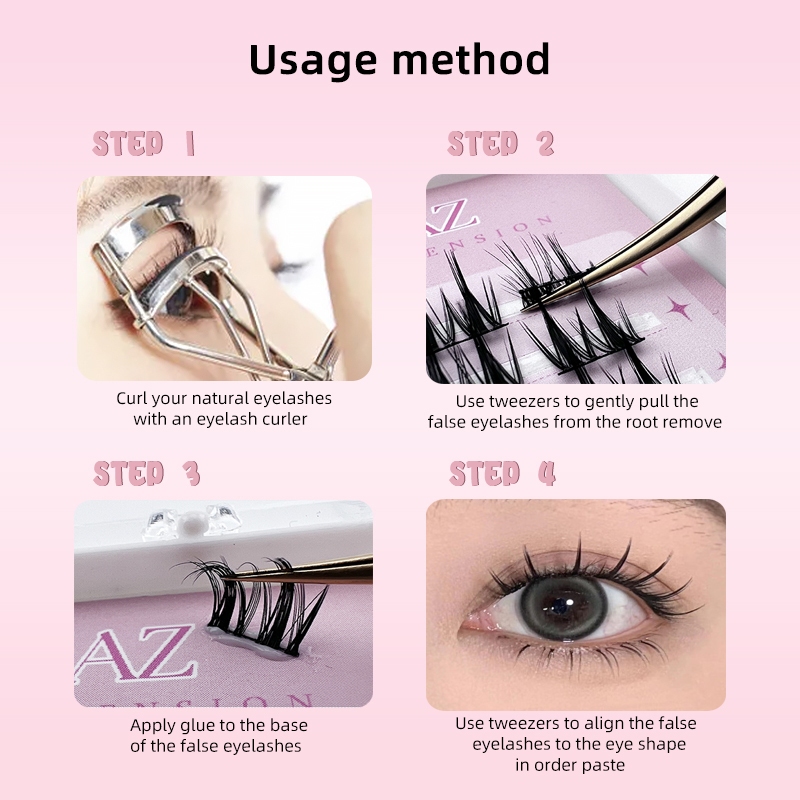 Usage method

STEP 1

Curl your natural eyelashes with an eyelash curler

STEP 2

AZ
ENSION

Use tweezers to gently pull the false eyelashes from the root remove

STEP 3

AZ
ENSION

Apply glue to the base of the false eyelashes

STEP 4

Use tweezers to align the false eyelashes to the eye shape in order paste