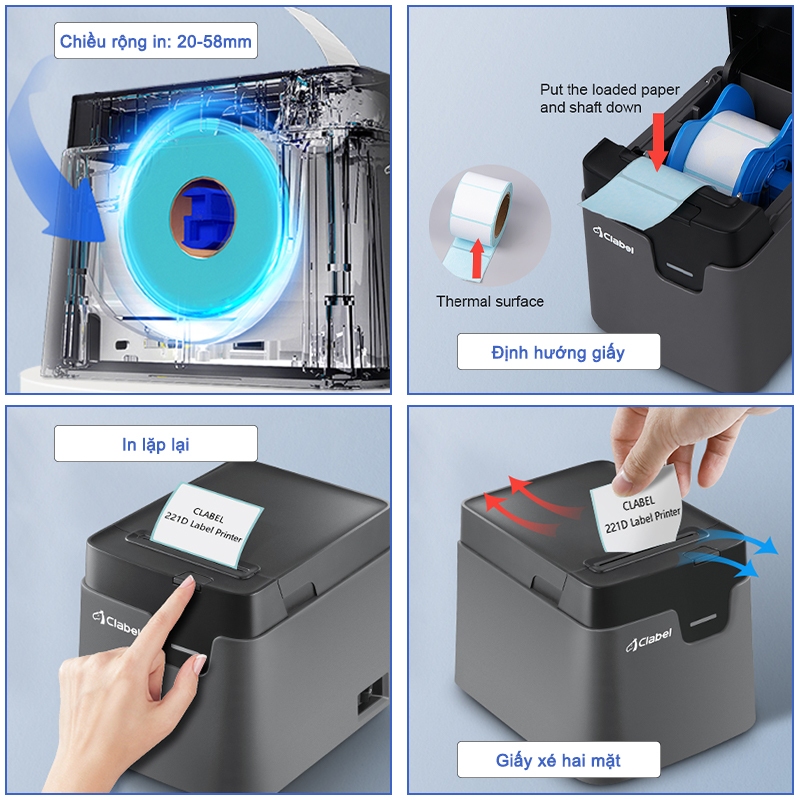 Chiều rộng in: 20-58mm

Put the loaded paper and shaft down

Thermal surface

Clabel

Định hướng giấy

In lặp lại

CLABEL
221D Label Printer

Clabel

CLABEL
221D Label Printer

Clabel

Giấy xé hai mặt