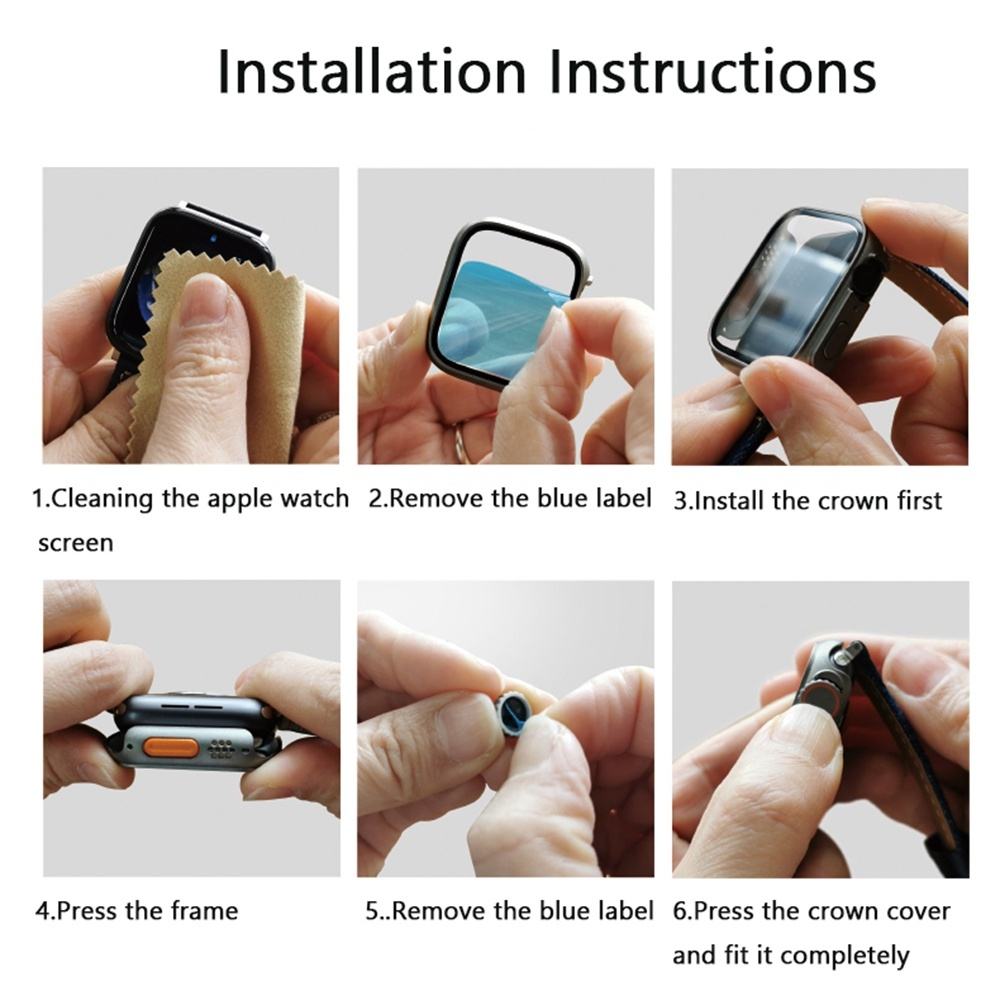 Installation Instructions

1.Cleaning the apple watch screen

2.Remove the blue label

3.Install the crown first

4.Press the frame

5..Remove the blue label

6.Press the crown cover and fit it completely