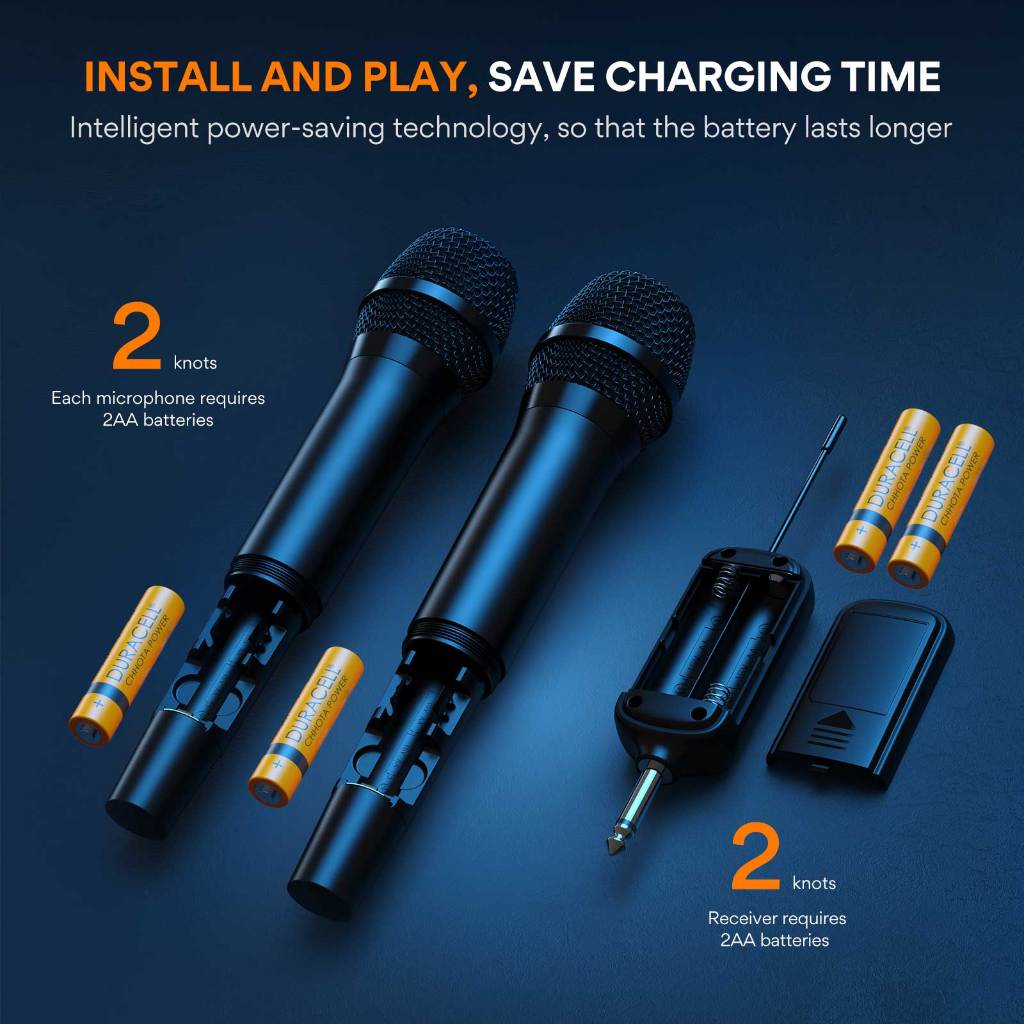 INSTALL AND PLAY, SAVE CHARGING TIME
Intelligent power-saving technology, so that the battery lasts longer

2 knots
Each microphone requires 2AA batteries

DURACELL CHHOTA POWER
DURACELL CHHOTA POWER
DURACELL CHHOTA POWER
DURACELL CHHOTA POWER

2 knots
Receiver requires 2AA batteries