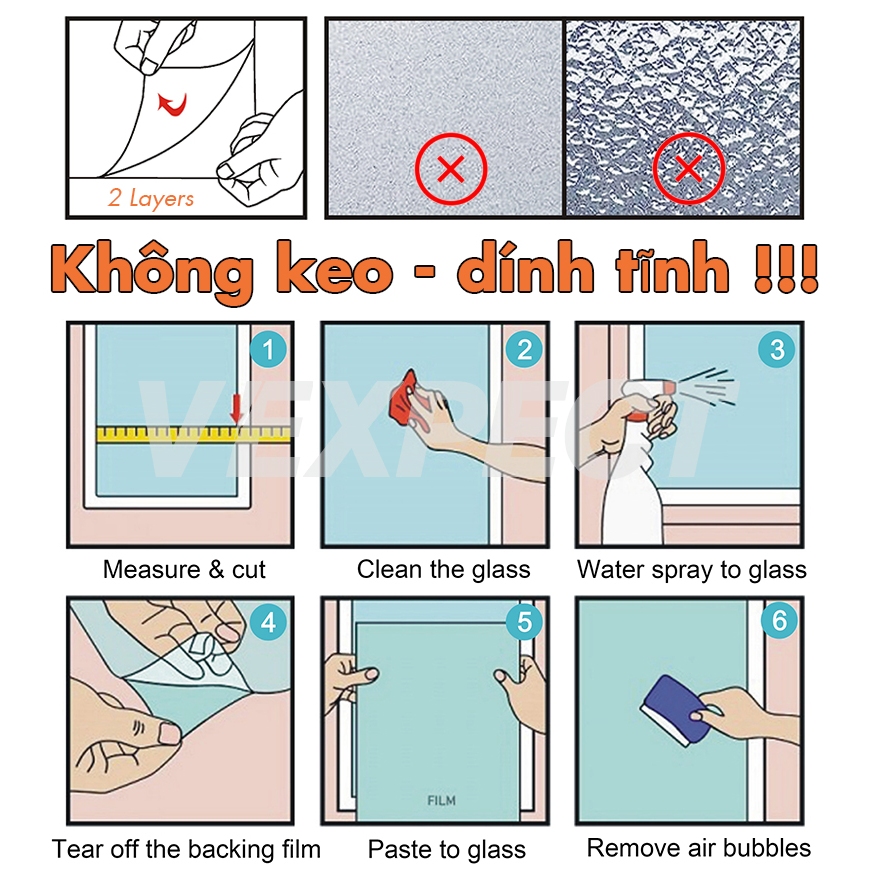 2 Layers

Không keo - dính tĩnh !!!

VEXPECT

1
Measure & cut

2
Clean the glass

3
Water spray to glass

4
Tear off the backing film

5
FILM
Paste to glass

6
Remove air bubbles