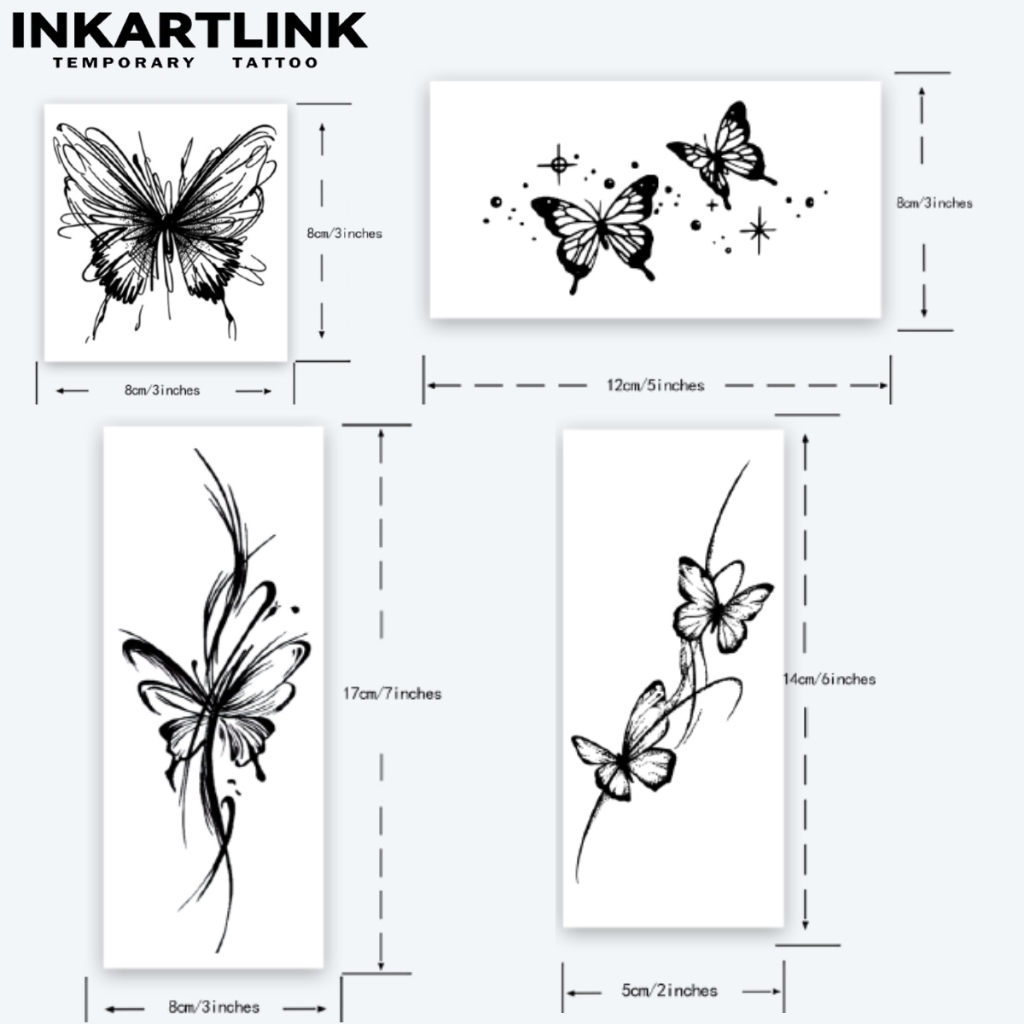 INKARTLINK
TEMPORARY TATTOO

8cm/3inches

8cm/3inches

8cm/3inches

12cm/5inches

17cm/7inches

8cm/3inches

14cm/6inches

5cm/2inches