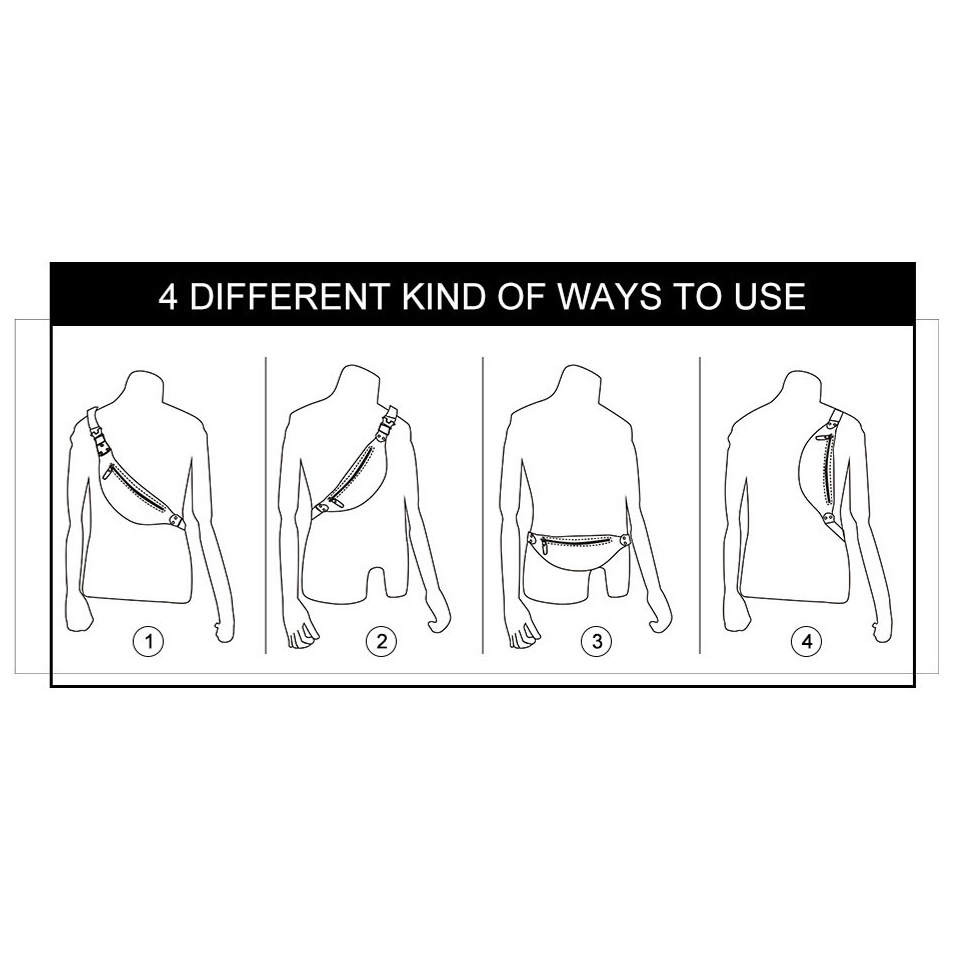 4 DIFFERENT KIND OF WAYS TO USE

1

2

3

4