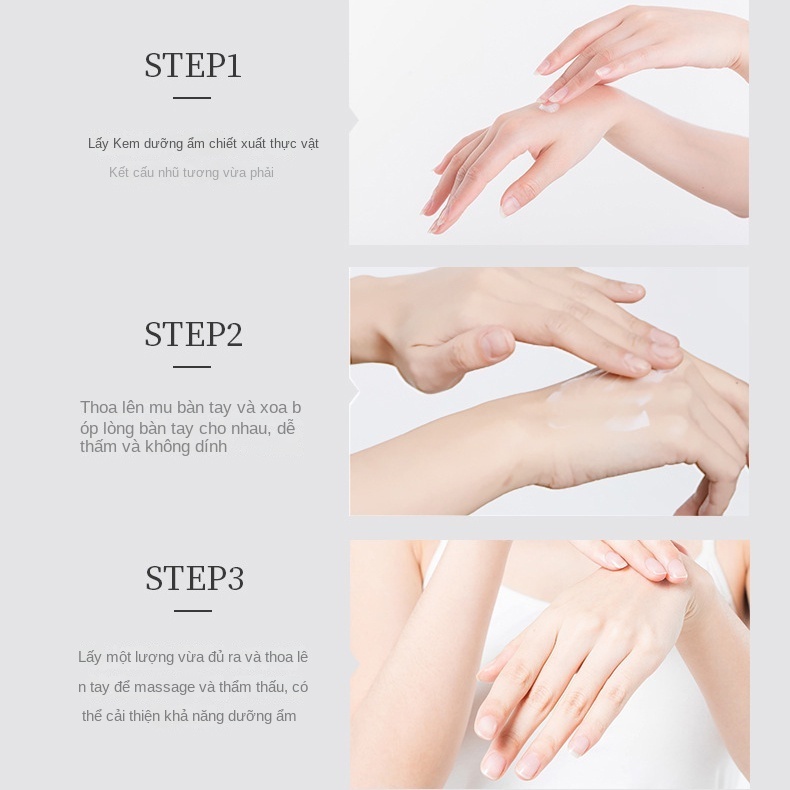 STEP1

Lấy Kem dưỡng ẩm chiết xuất thực vật

Kết cấu nhũ tương vừa phải

STEP2

Thoa lên mu bàn tay và xoa b óp lòng bàn tay cho nhau, dễ thấm và không dính

STEP3

Lấy một lượng vừa đủ ra và thoa lê n tay để massage và thẩm thấu, có thể cải thiện khả năng dưỡng ẩm