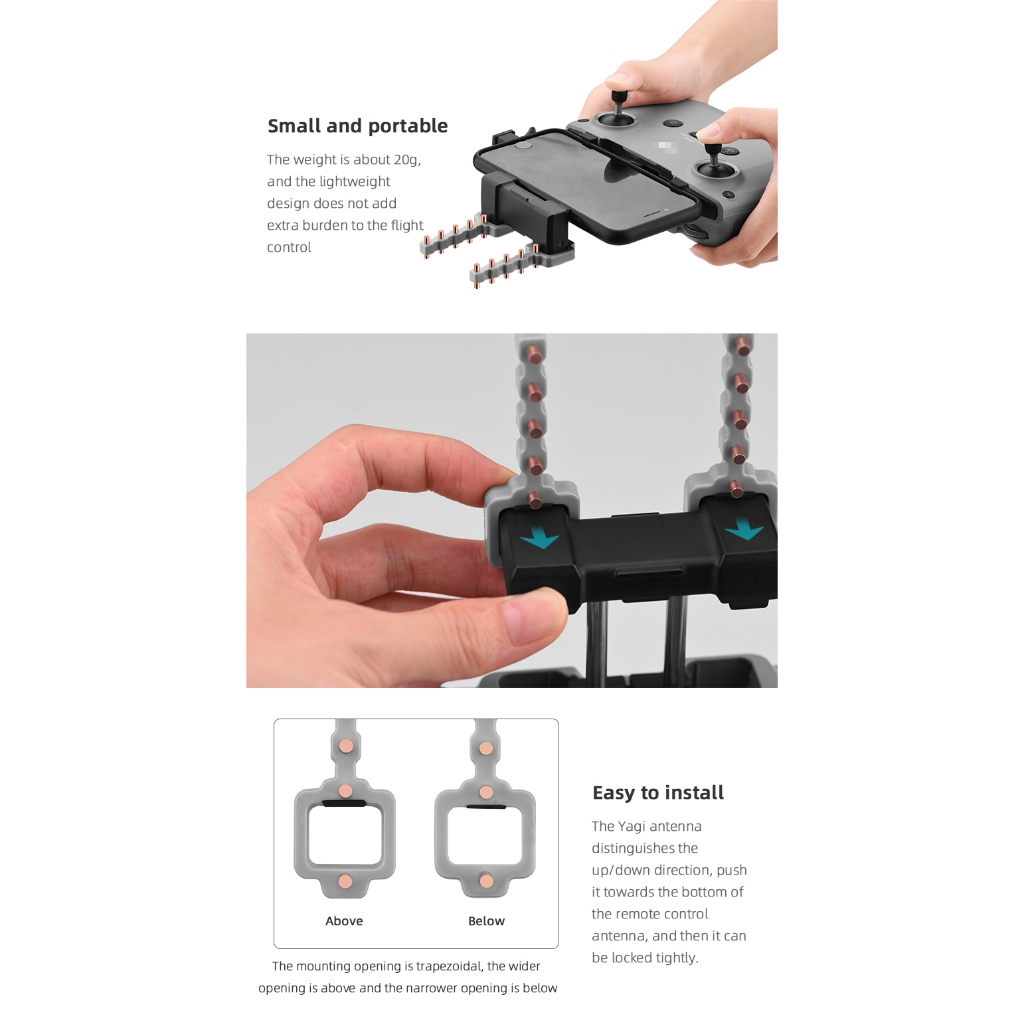 Small and portable

The weight is about 20g, and the lightweight design does not add extra burden to the flight control

Above

Below

The mounting opening is trapezoidal, the wider opening is above and the narrower opening is below

Easy to install

The Yagi antenna distinguishes the up/down direction, push it towards the bottom of the remote control antenna, and then it can be locked tightly.